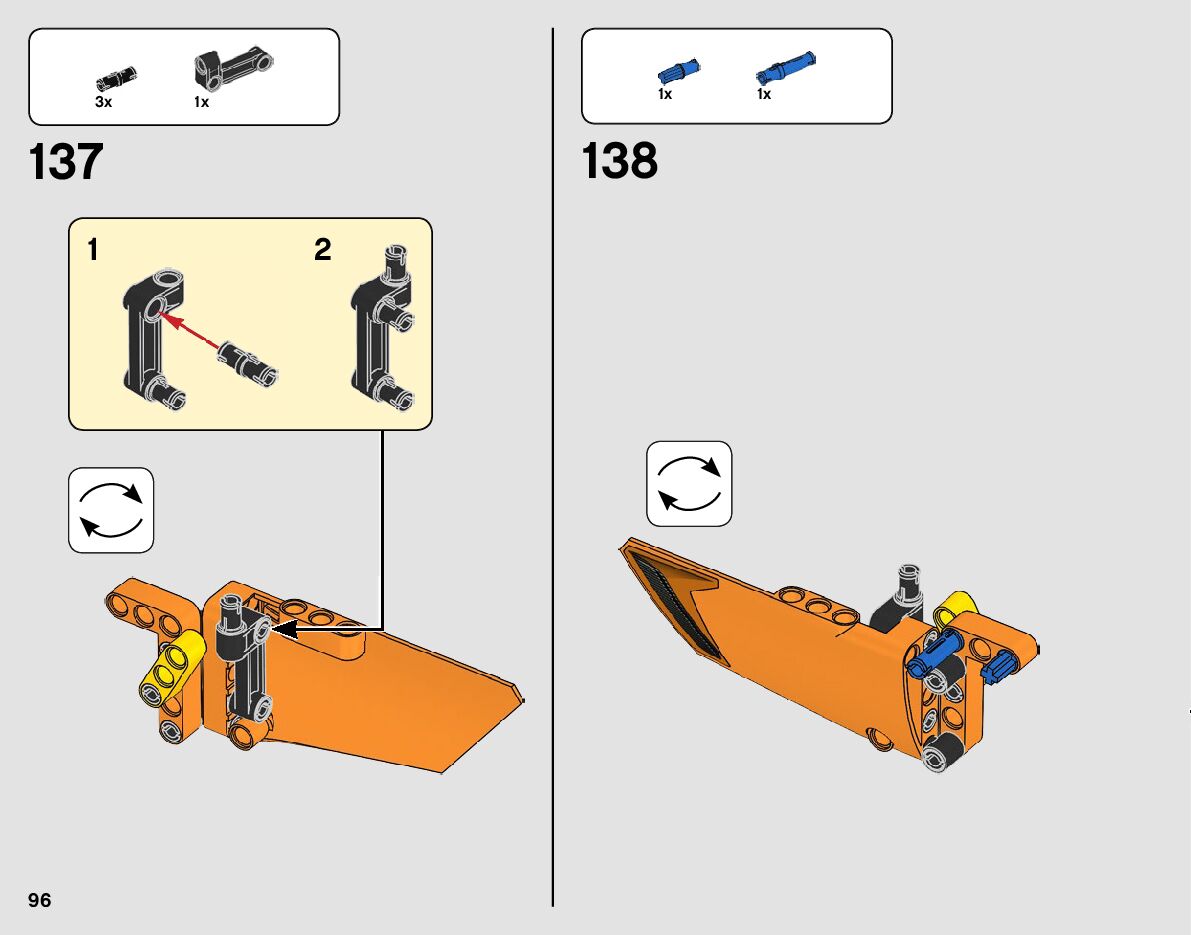 3x 1x

137

1 2

1x 1x

138

96