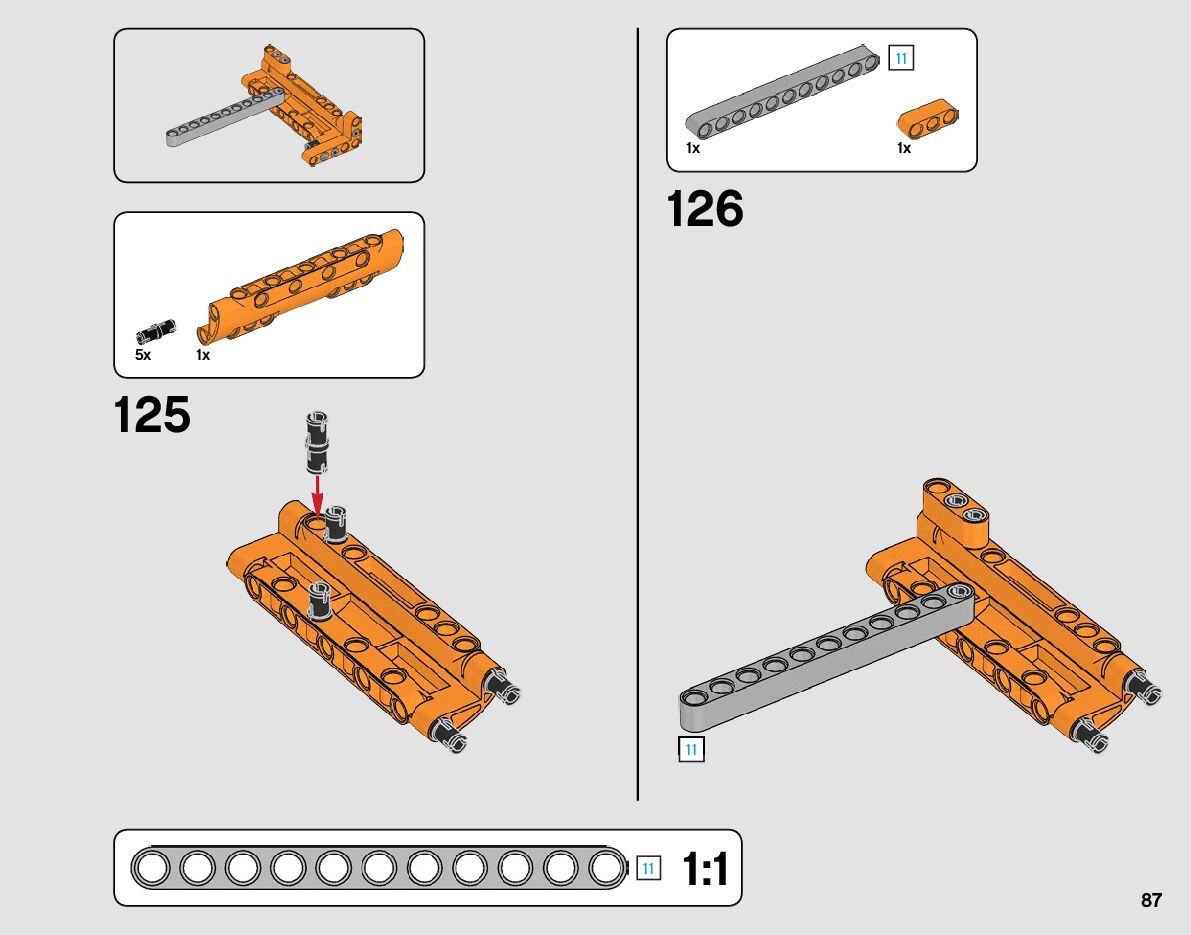 5x
1x

125

11
1x
1x

126

11

11
1:1

87