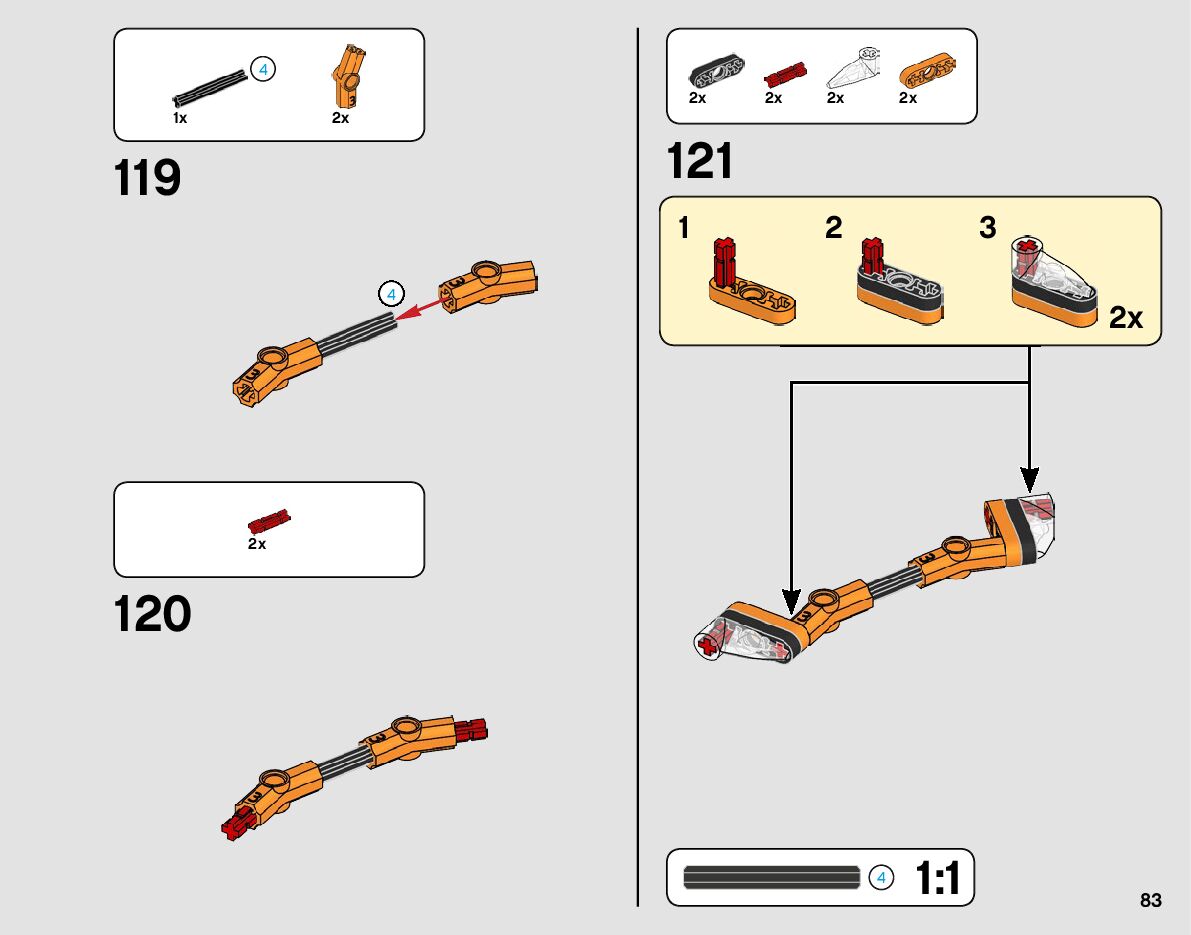 4
1x
2x

119

4

2x

120

2x 2x 2x 2x

121

1
2
3
2x

4
1:1

83