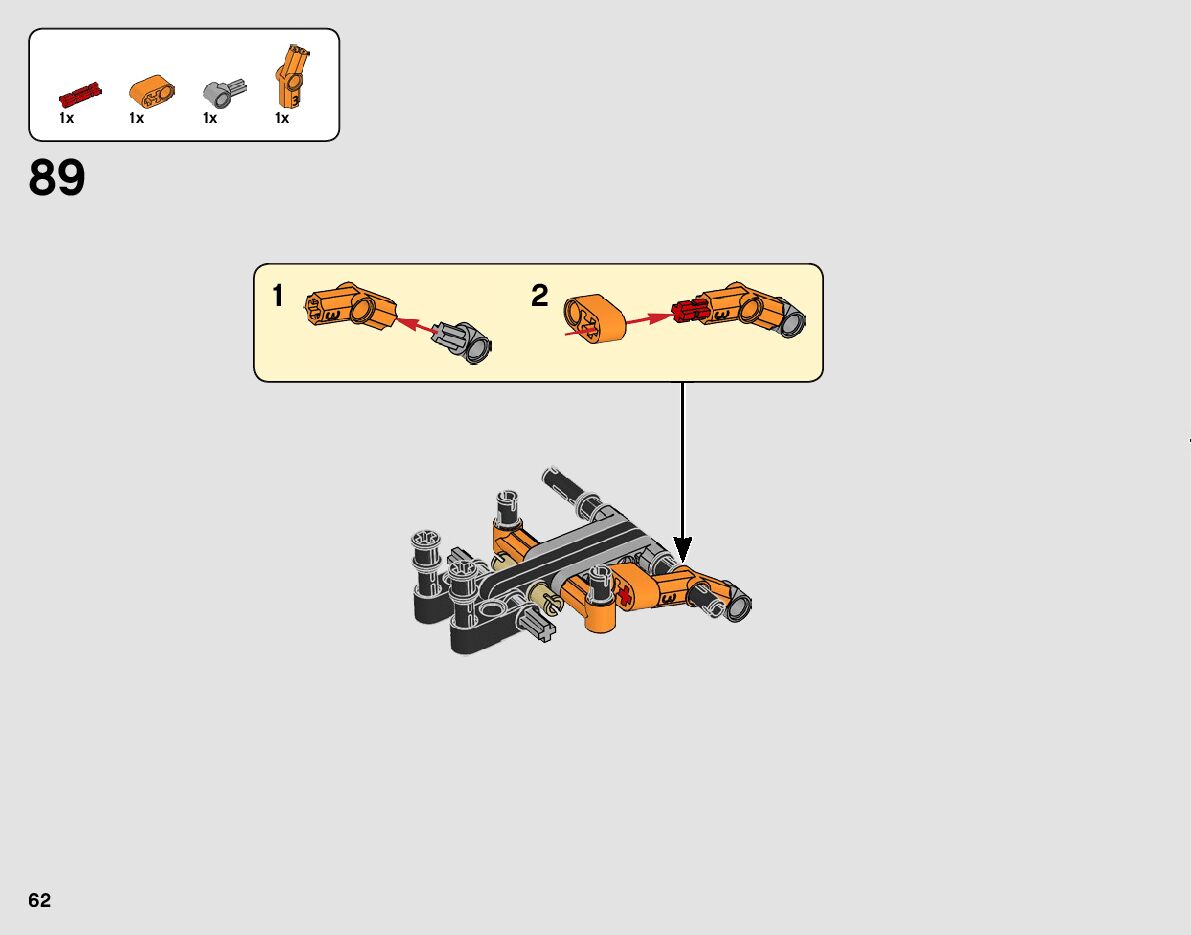 1x 1x 1x 1x

89

1

2

62