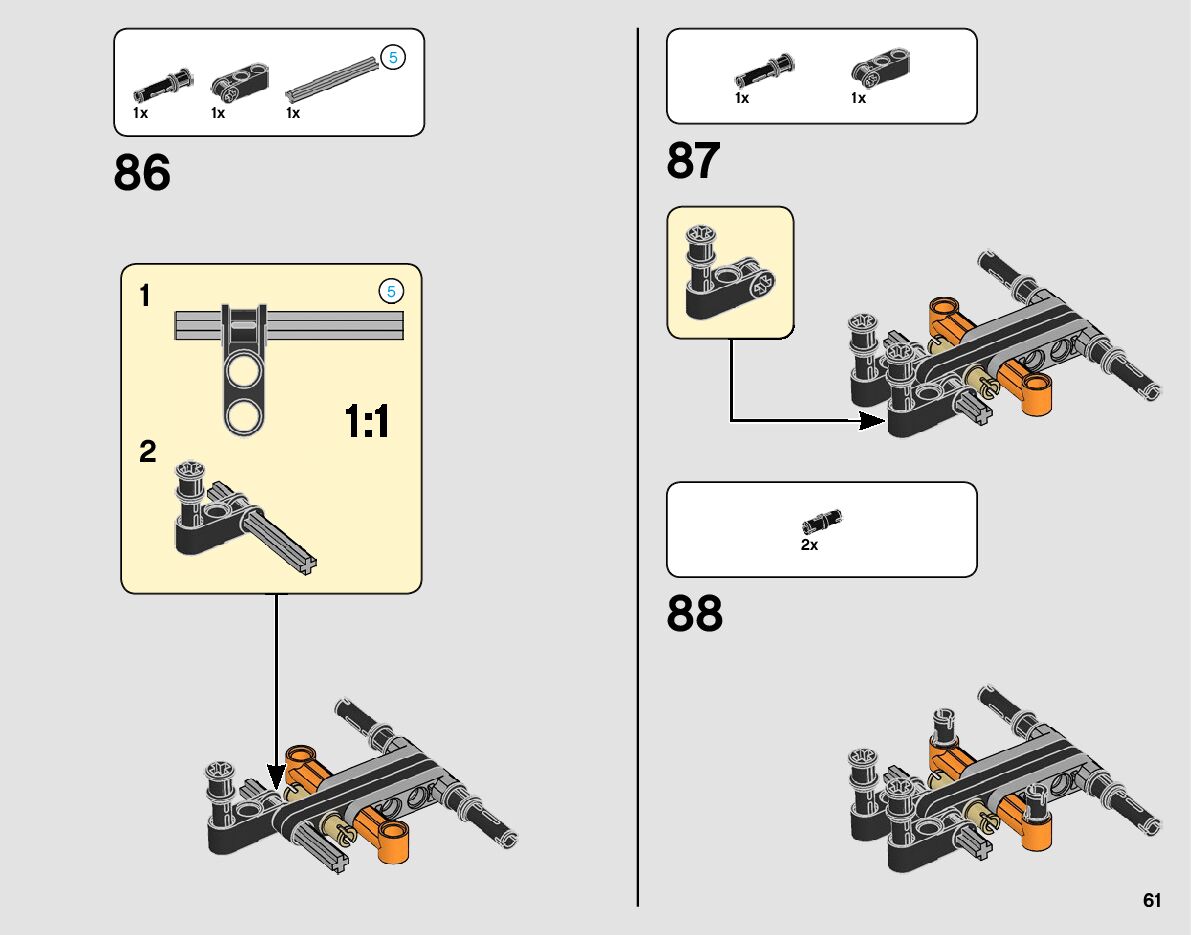 1x 1x 1x 5

86

1 5

1:1

2

1x 1x

87

2x

88

61