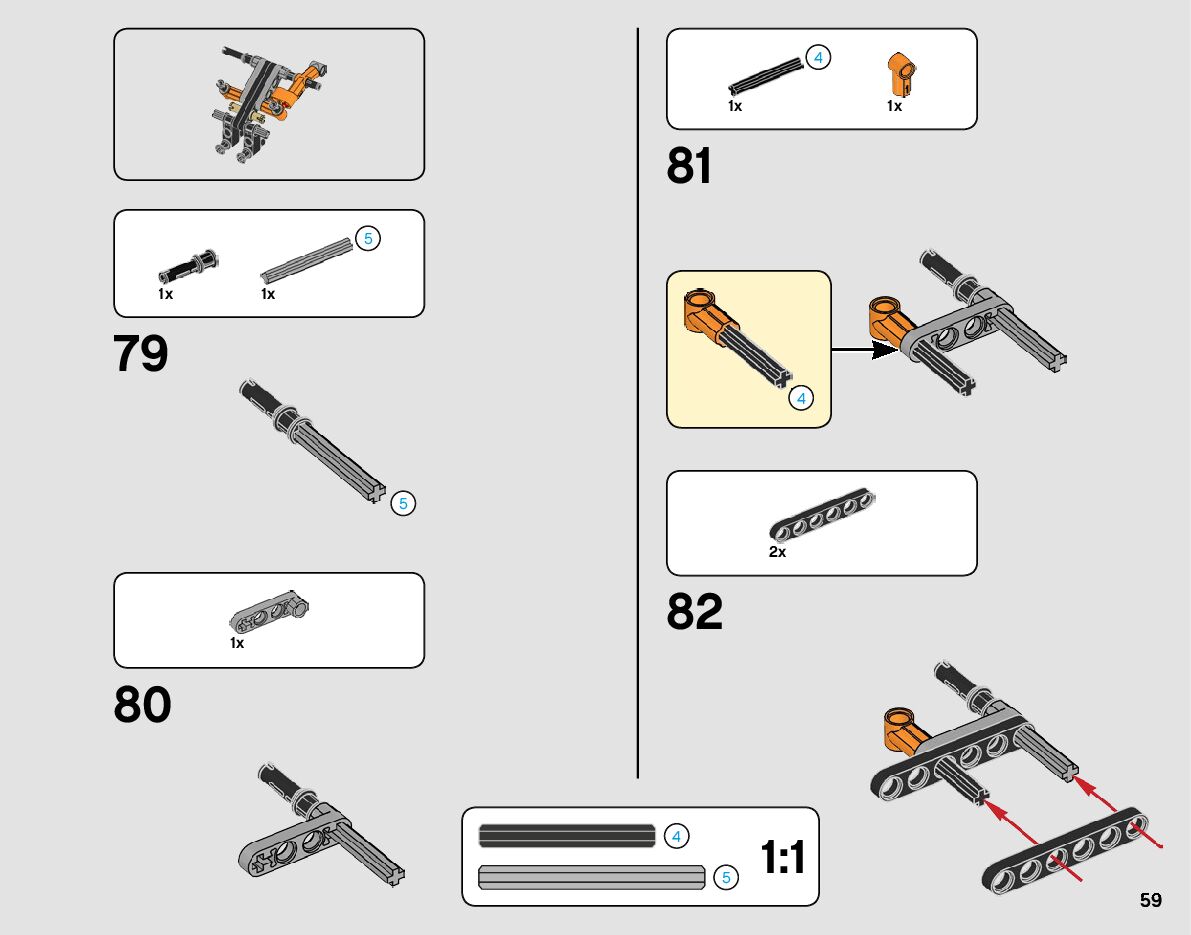 1x
1x
5

79

5

1x

80

4
1x
1x

81

4

2x

82

4
5
1:1

59