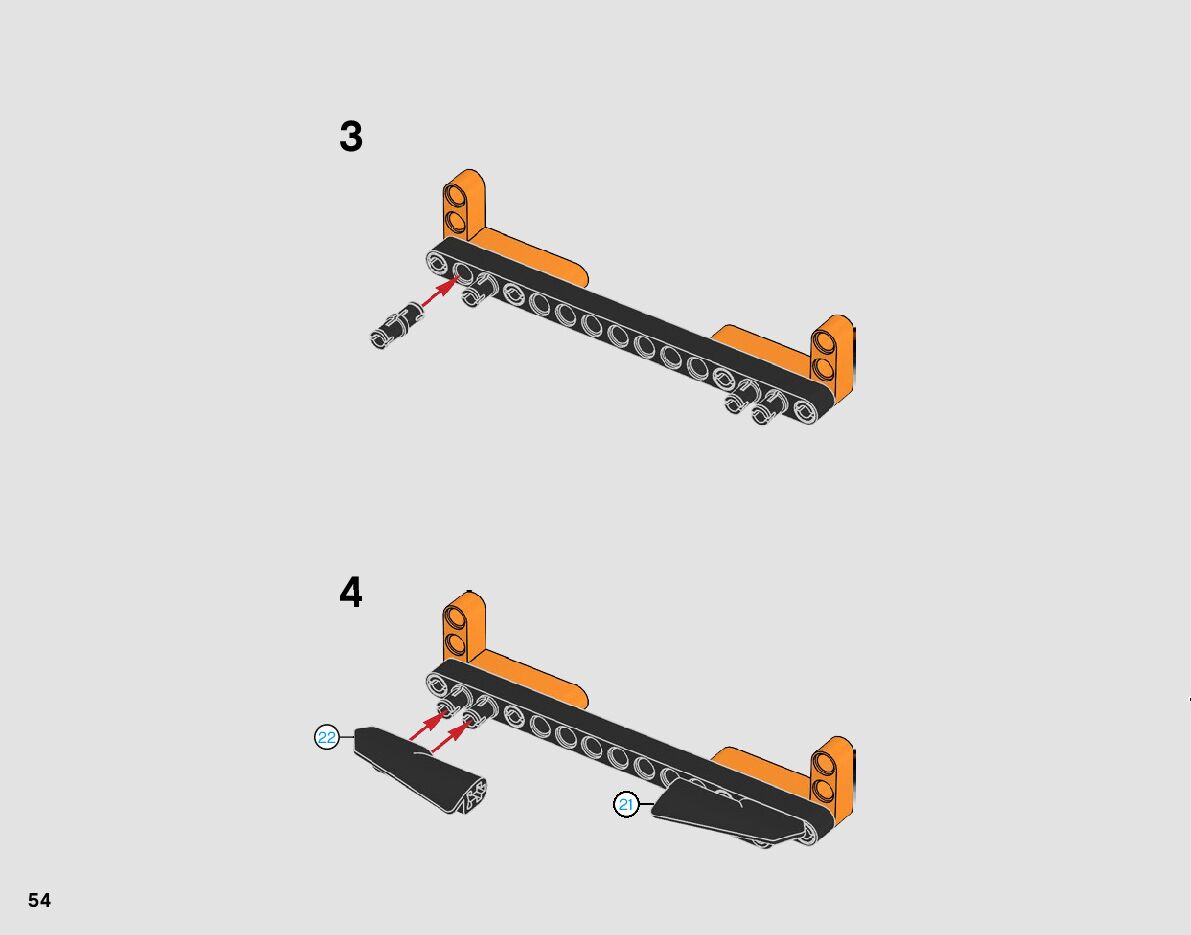 3

4

22

21

54