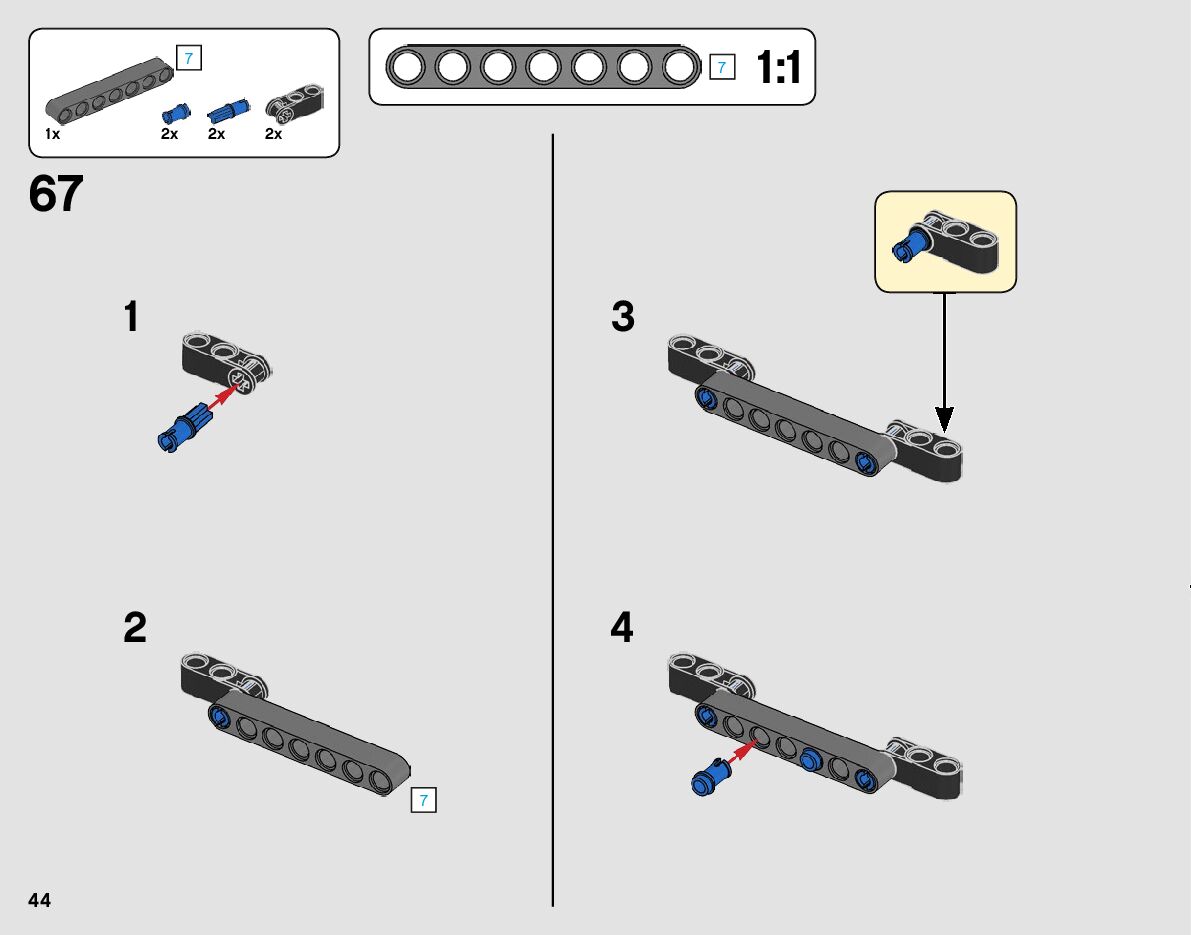 7
1x
2x
2x
2x

7
1:1

67

1

2

7

3

4

44