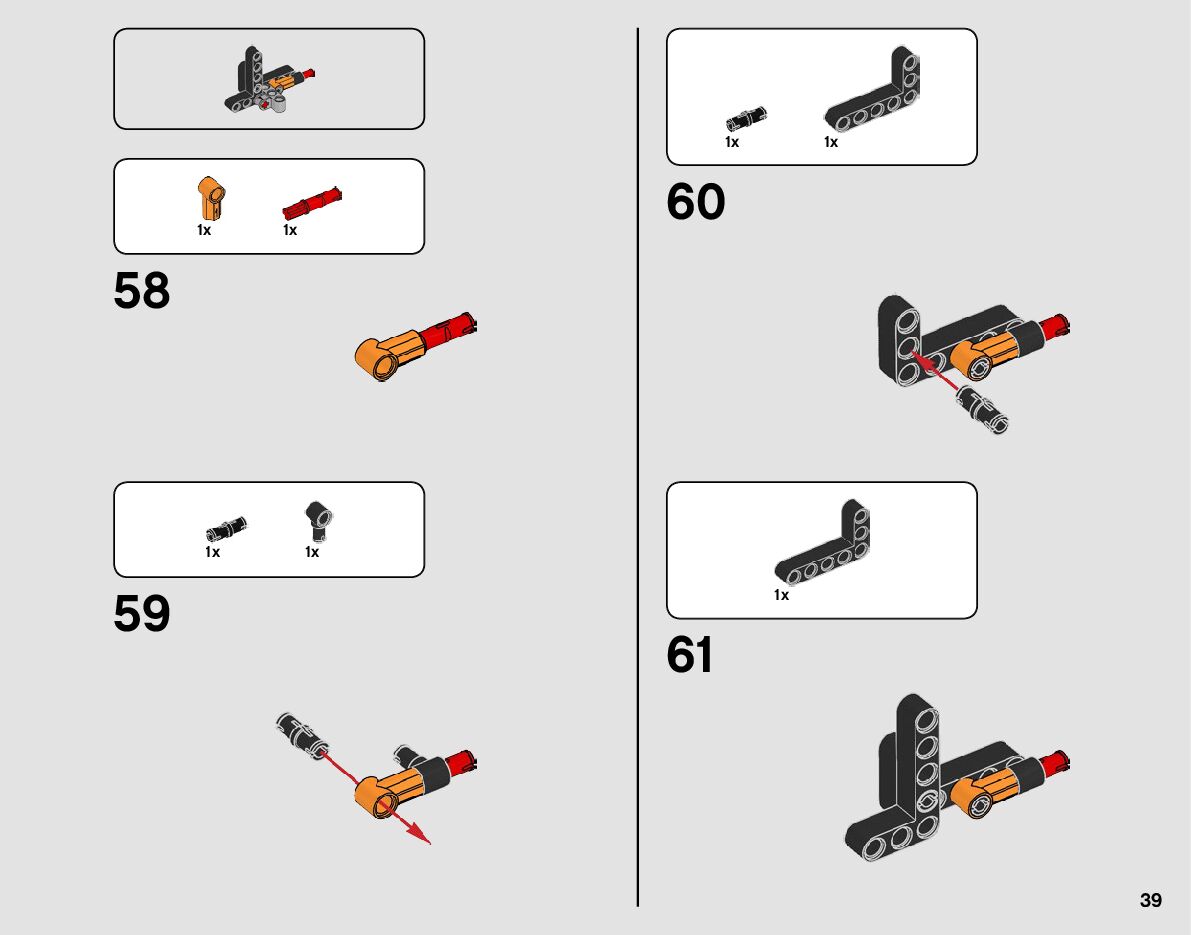 1x 1x

58

1x 1x

59

1x 1x

60

1x

61

39