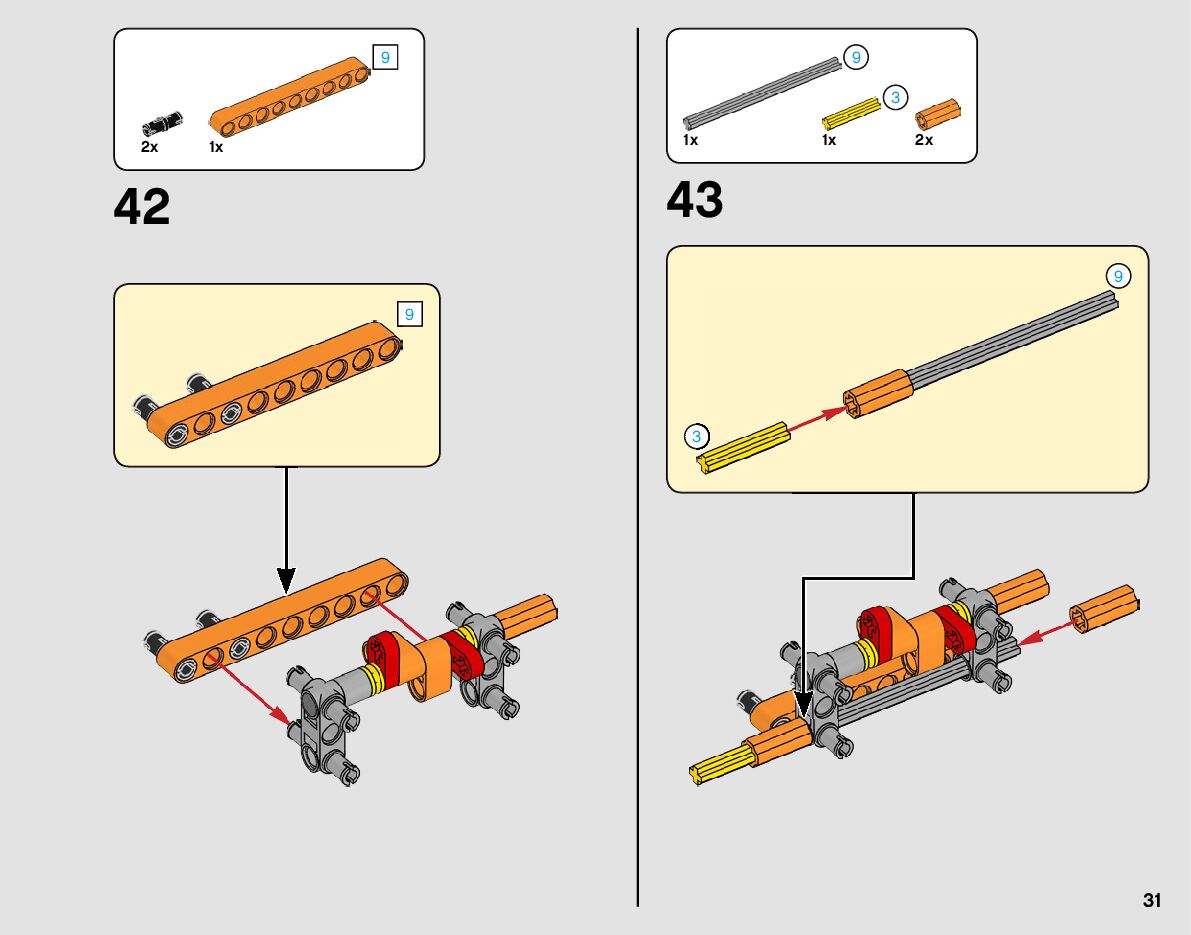 9

2x 1x

42

9

9

3

1x 1x 2x

43

9

3

31