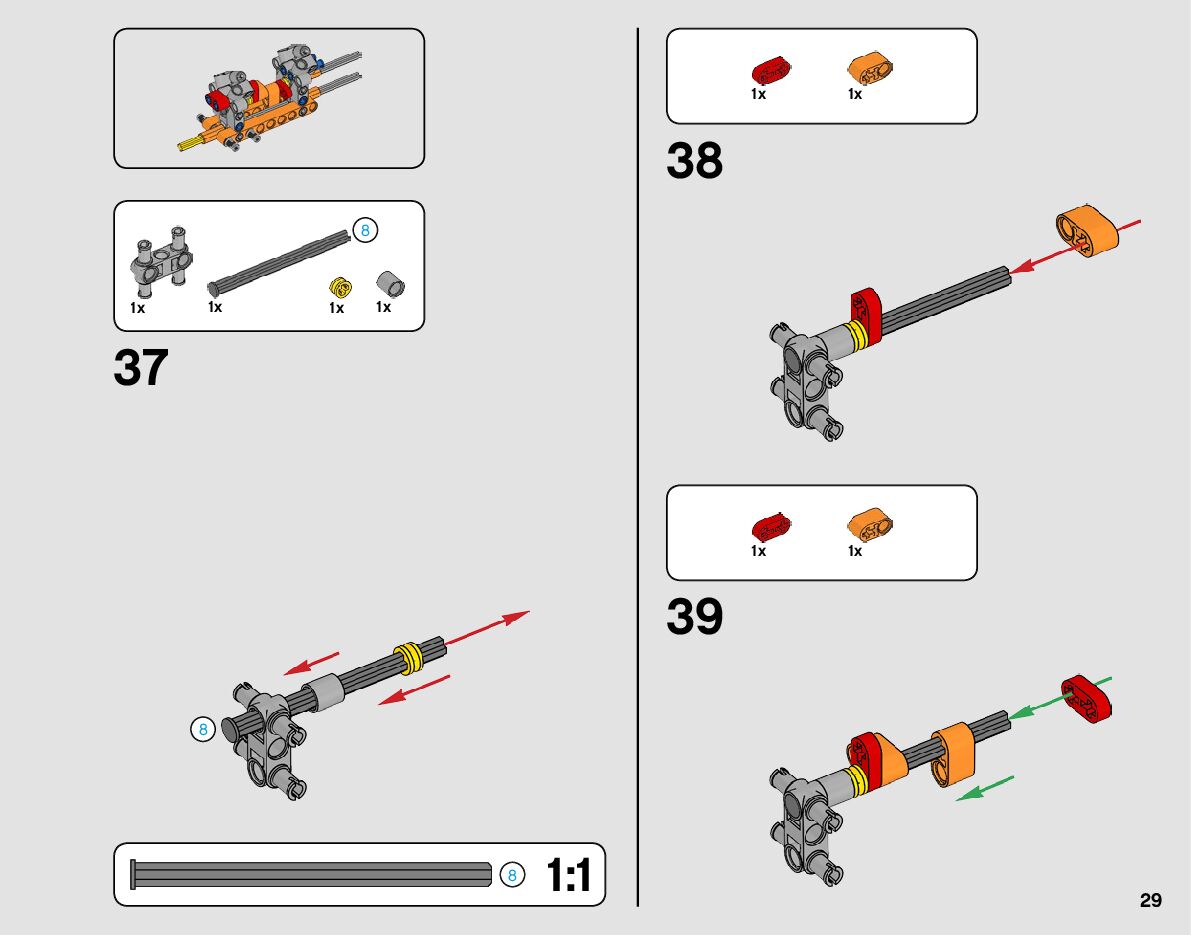 8
1x
1x
1x
1x

37

8

8 1:1

1x
1x

38

1x
1x

39

29