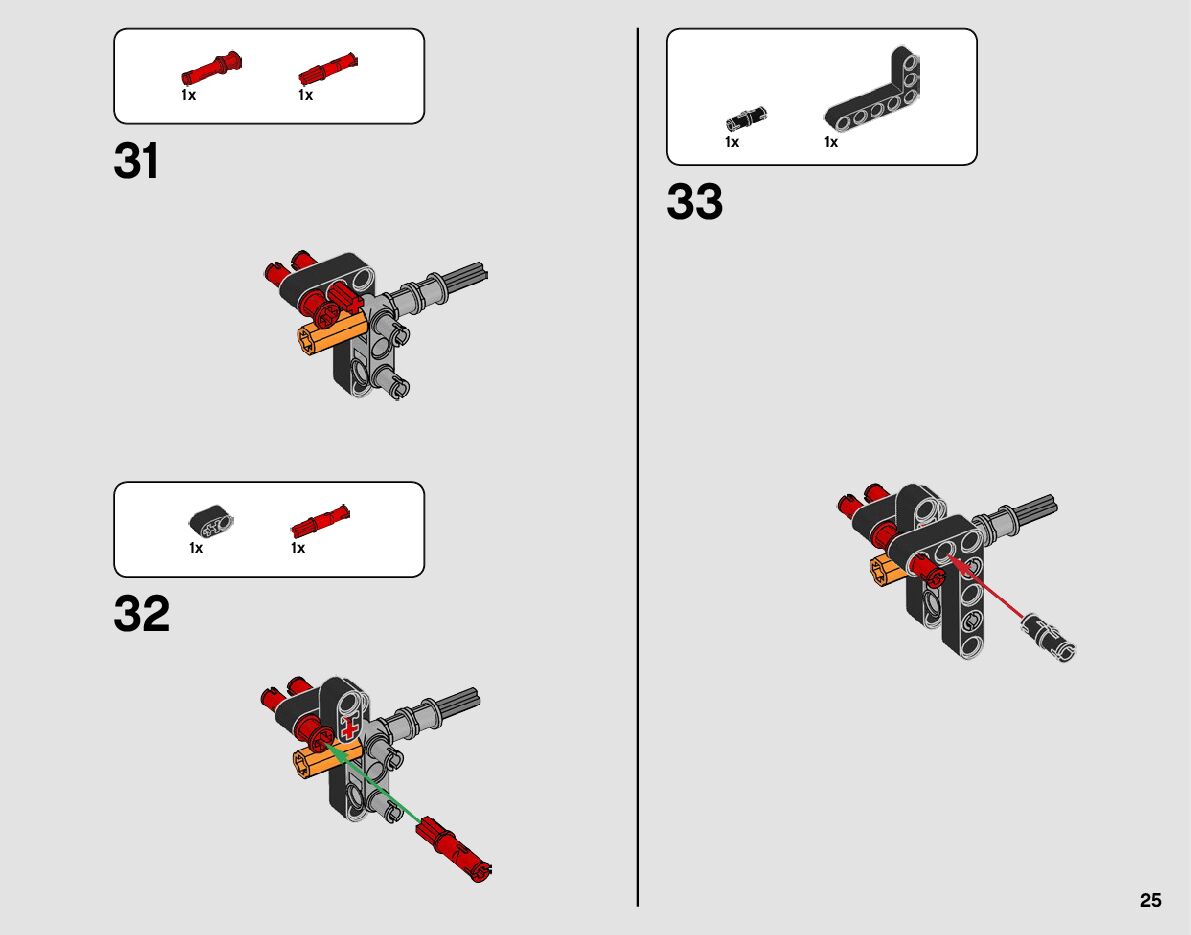 1x 1x

31

1x 1x

32

1x 1x

33

25