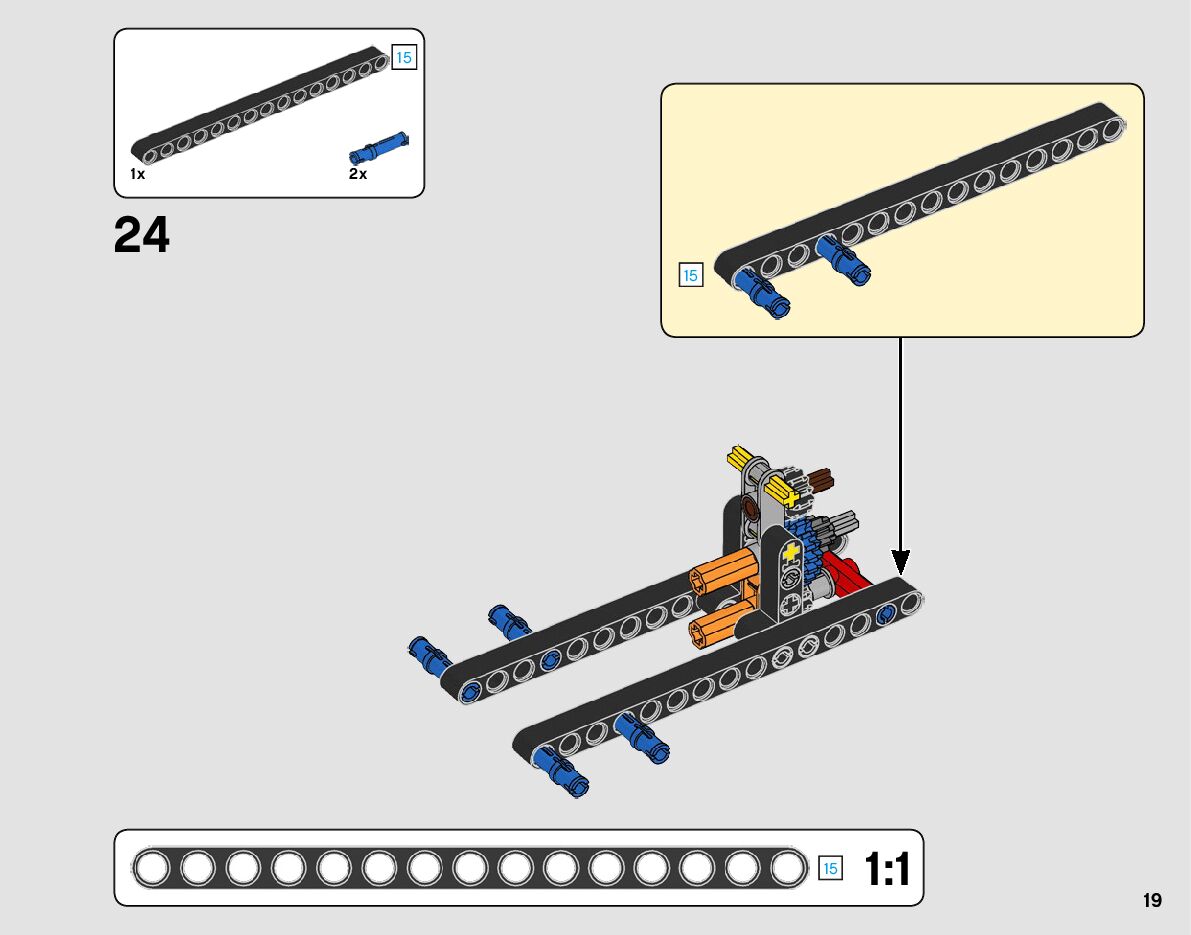 15
1x
2x
24
15
15
1:1
19