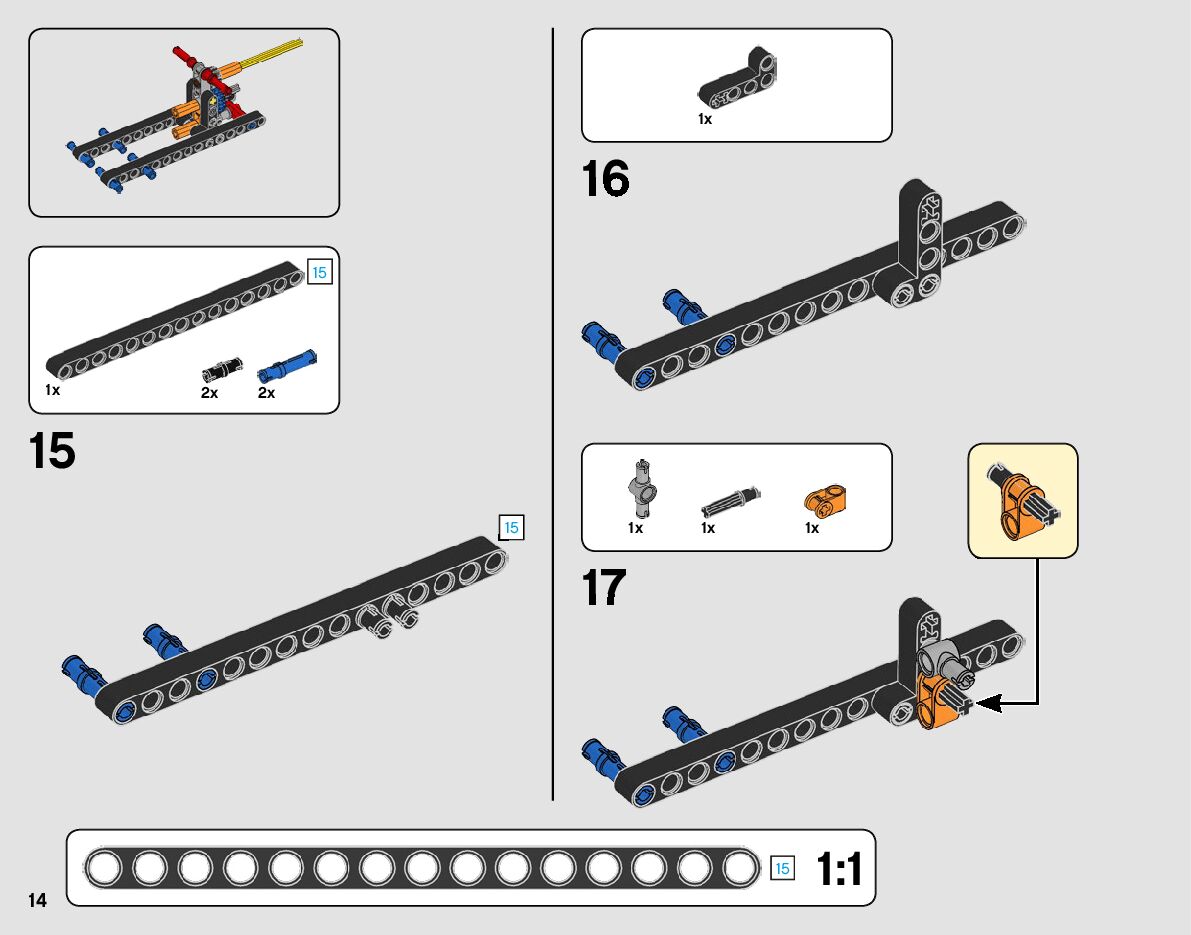 15

1x

2x

2x

15

15

1x

16

1x

1x

1x

17

15

1:1

14