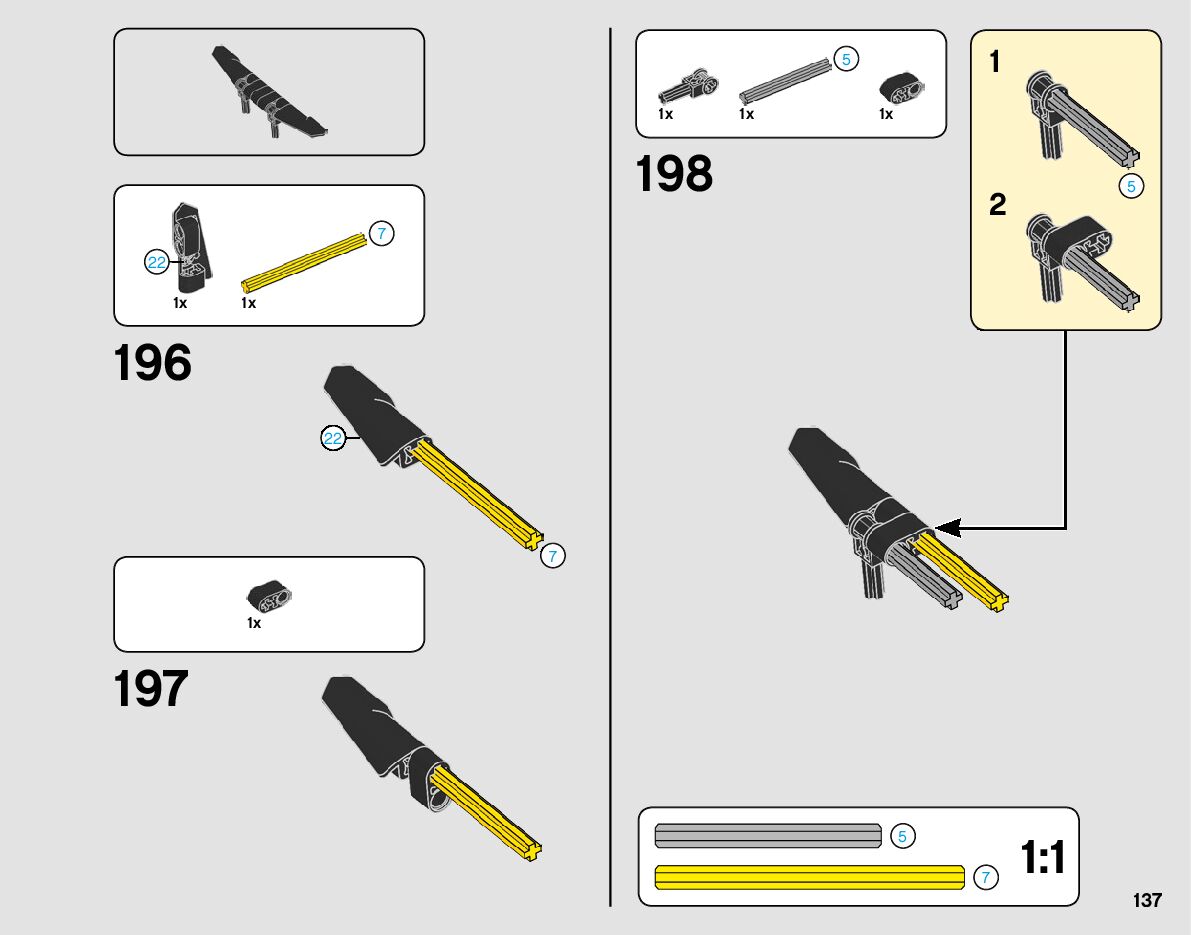 22
7
1x
1x

196

22
7

1x

197

5
1x
1x
1x

198

1
5
2

5
7
1:1

137