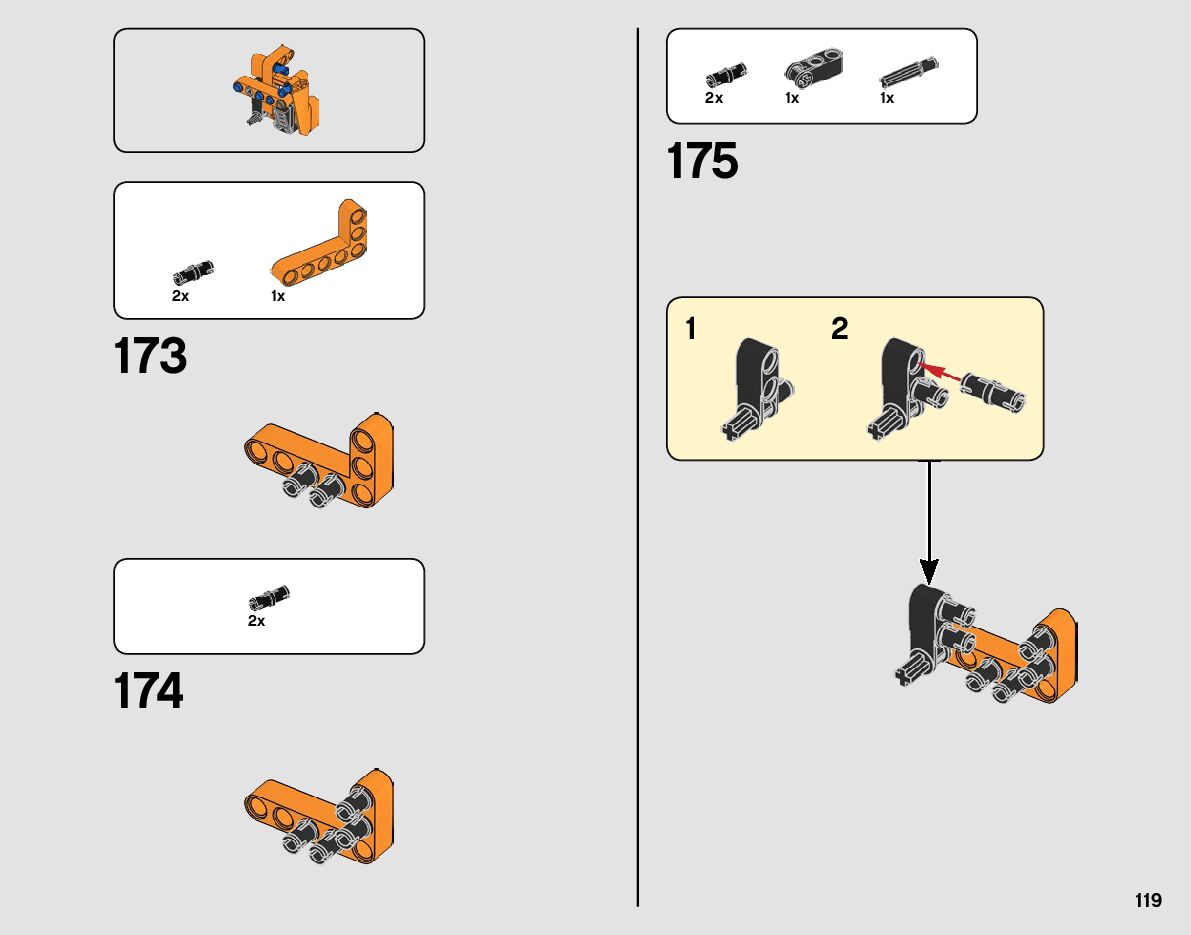 2x 1x

173

2x

174

2x 1x 1x

175

1 2

119