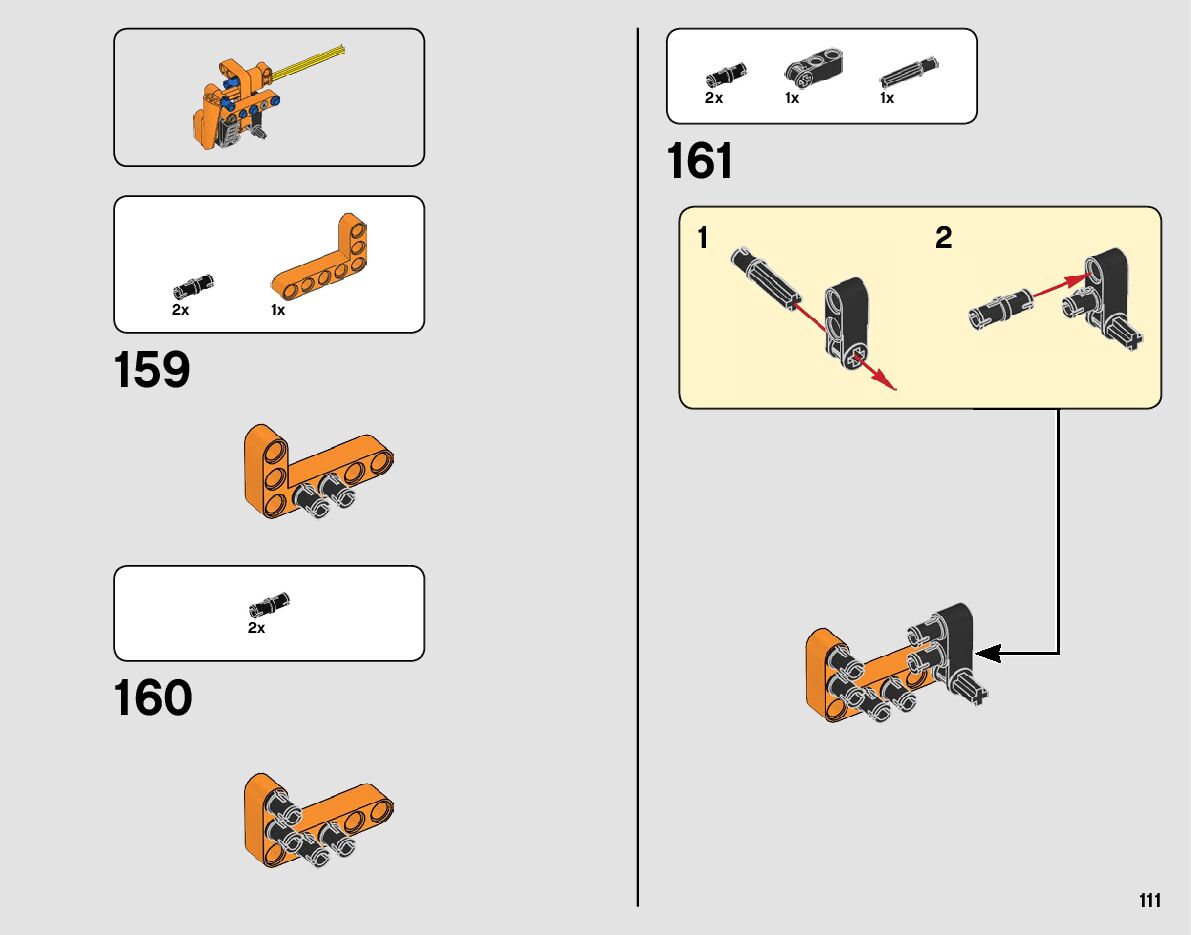 2x
1x

159

2x

160

2x
1x
1x

161

1

2

111