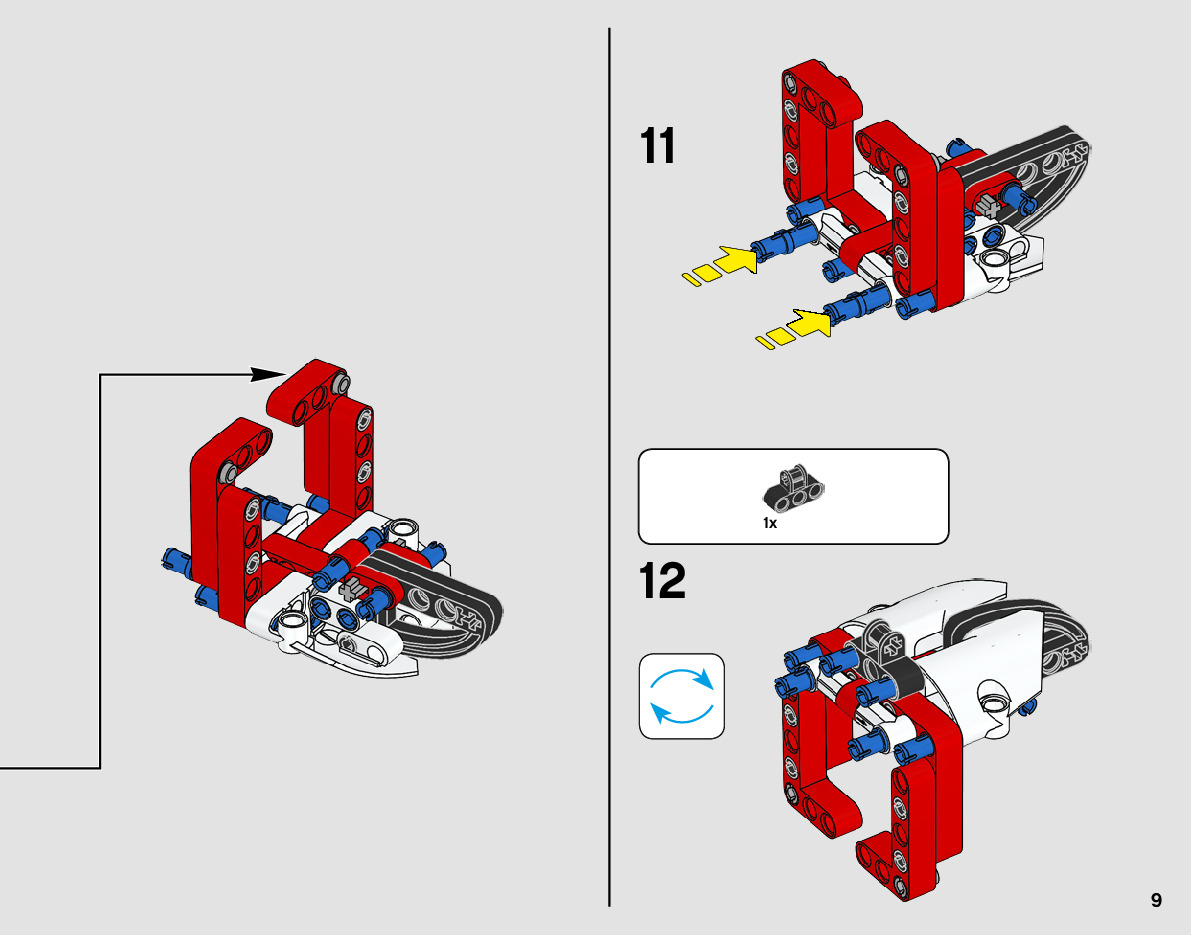 11

1x

12

9