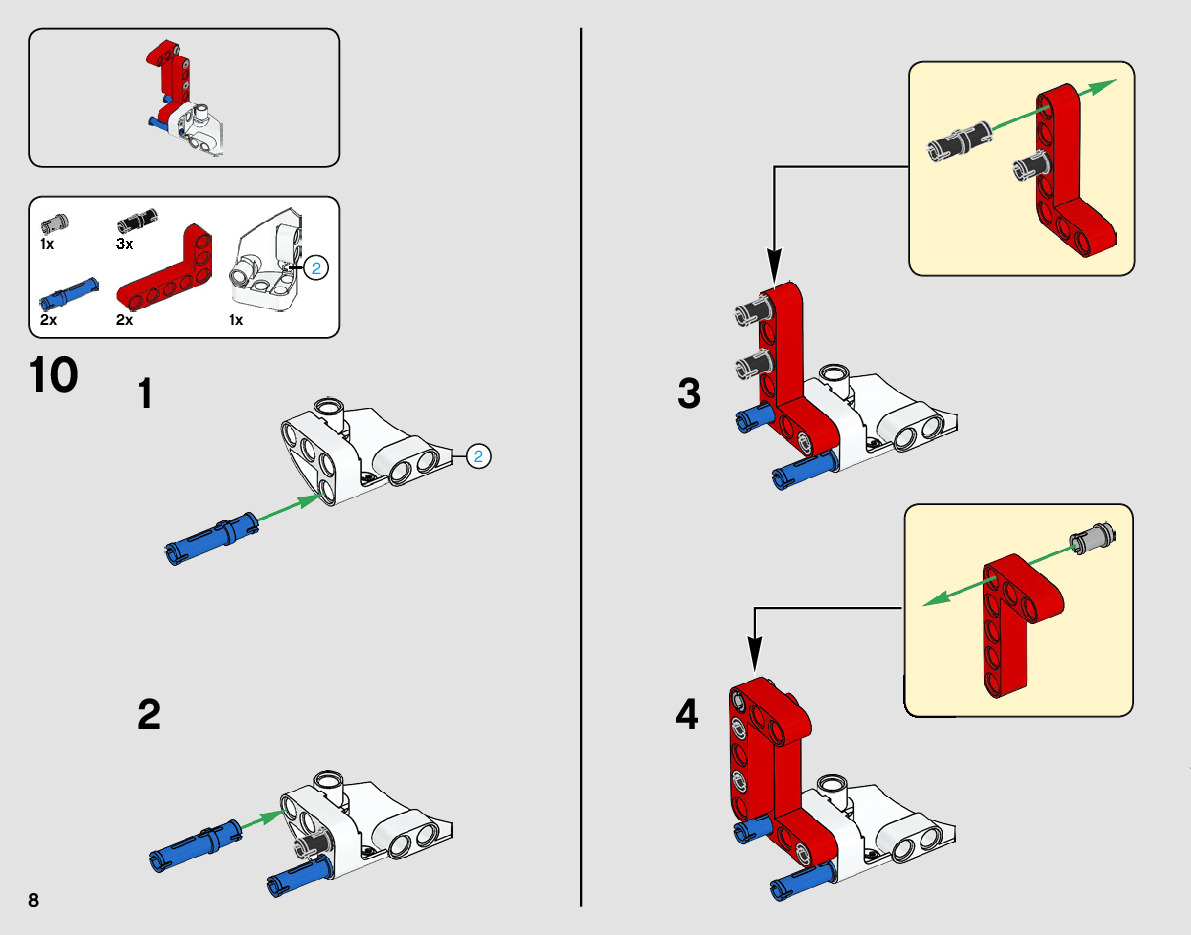 1x
3x
2
2x
2x
1x

10

1

2

2

3

4

8