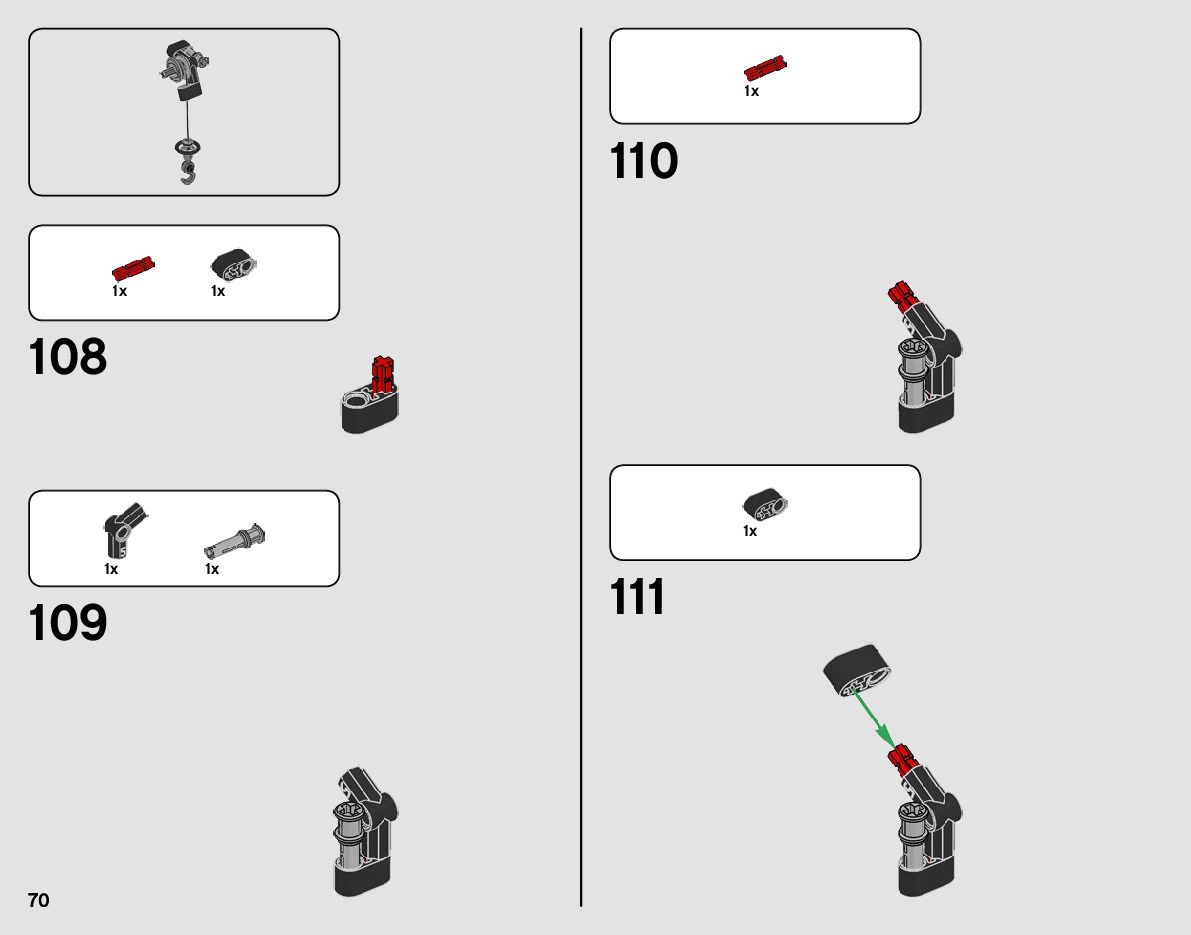 1x 1x

108

1x 1x

109

70

1x

110

1x

111