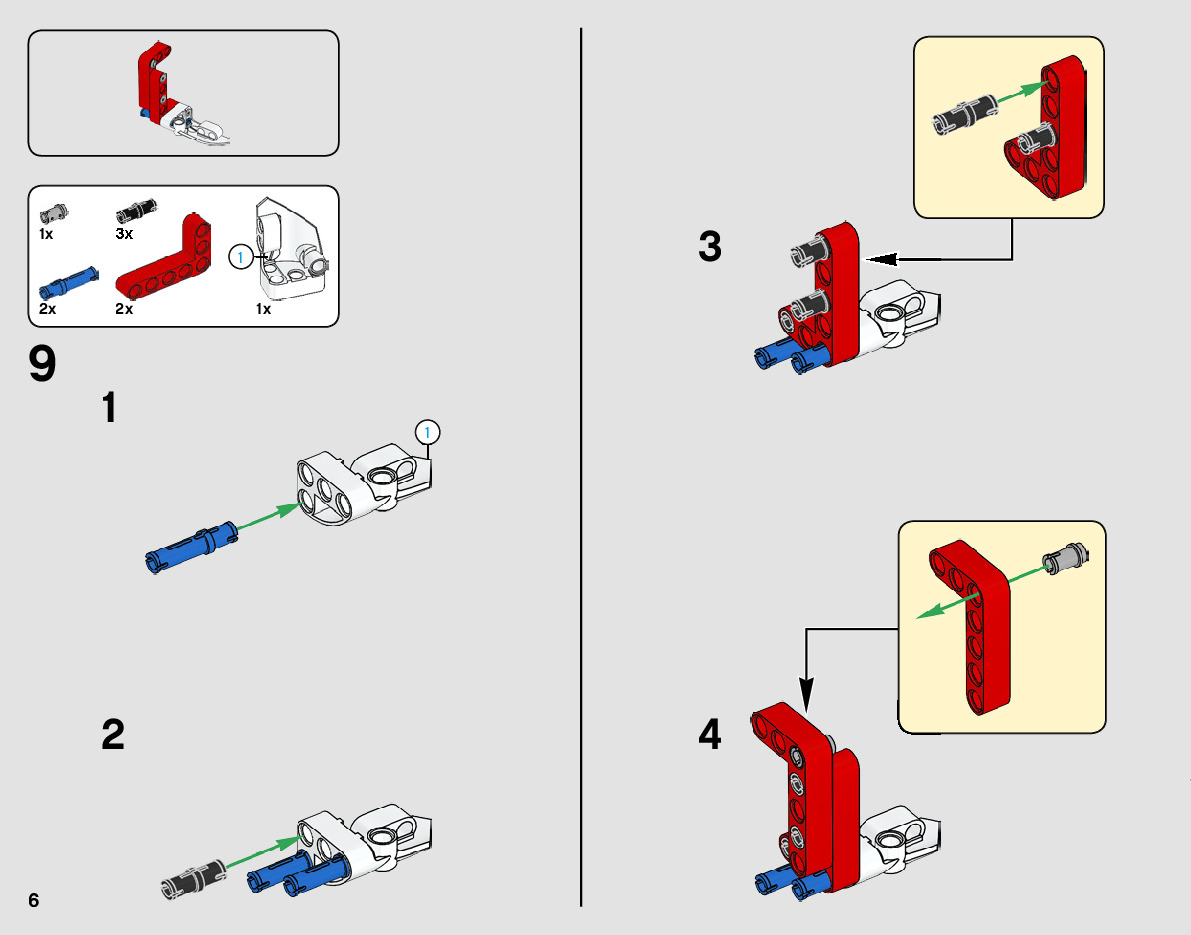 1x
3x
1
2x
2x
1x

9

1

1

2

6

3

4