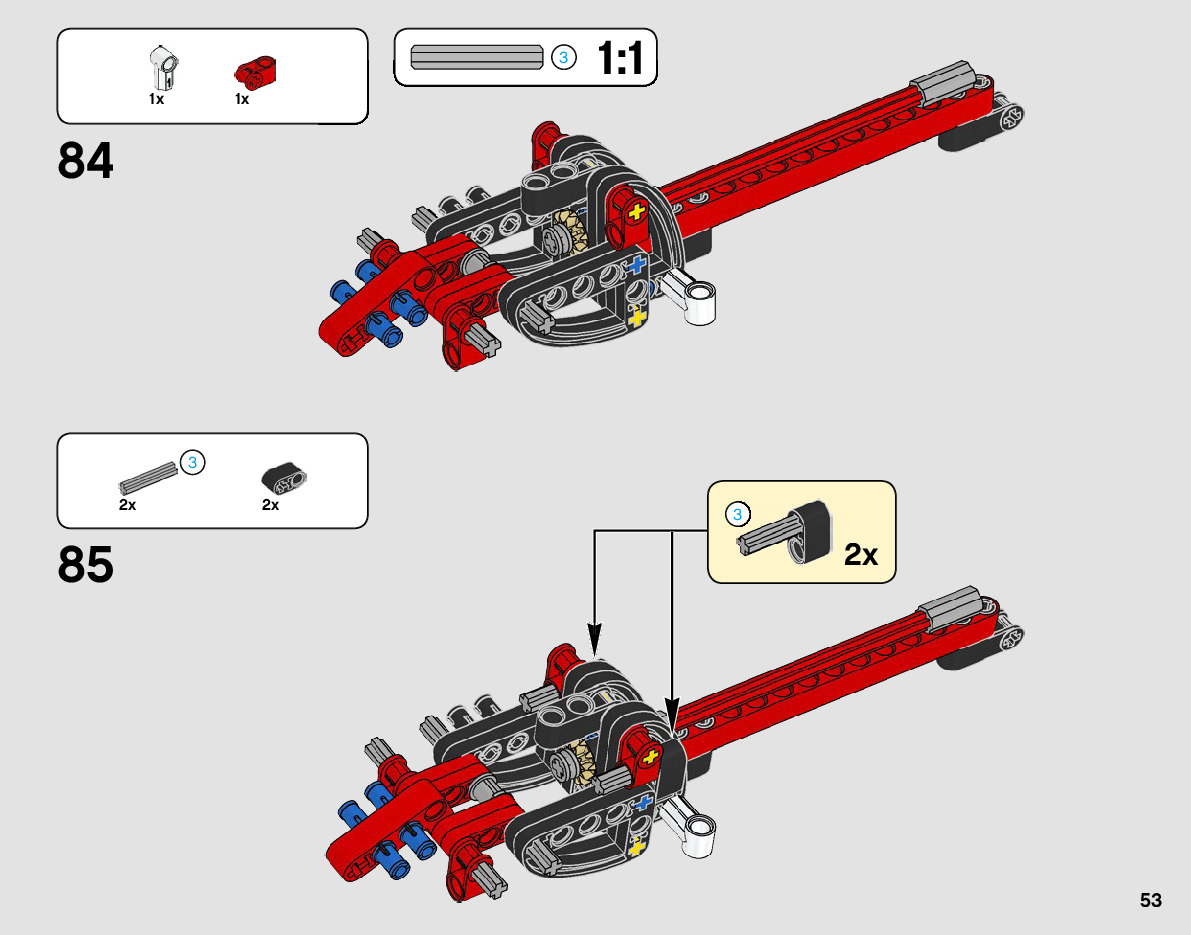 1x 1x

3 1:1

84

3

2x 2x

85

3

2x

53