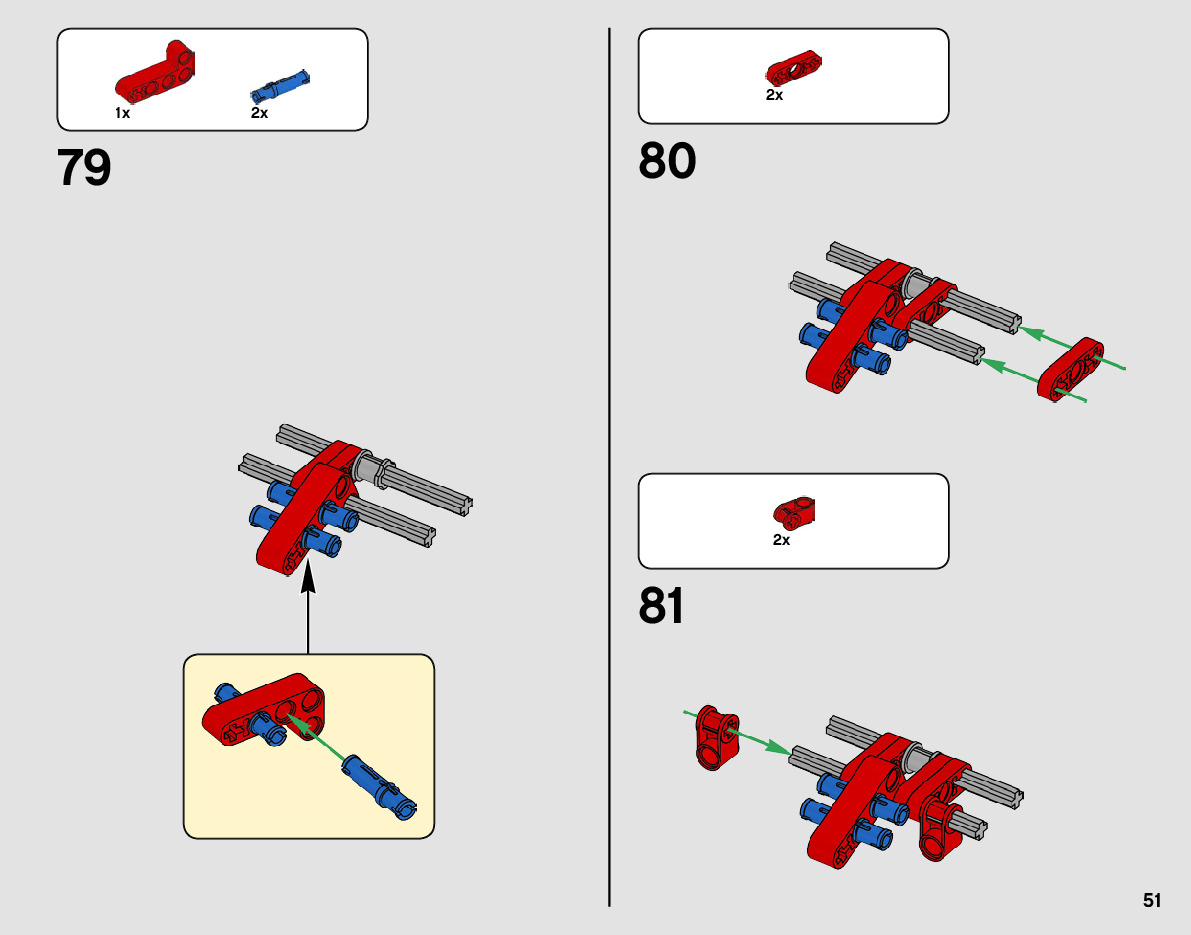 1x 2x

79

2x

80

2x

81

51