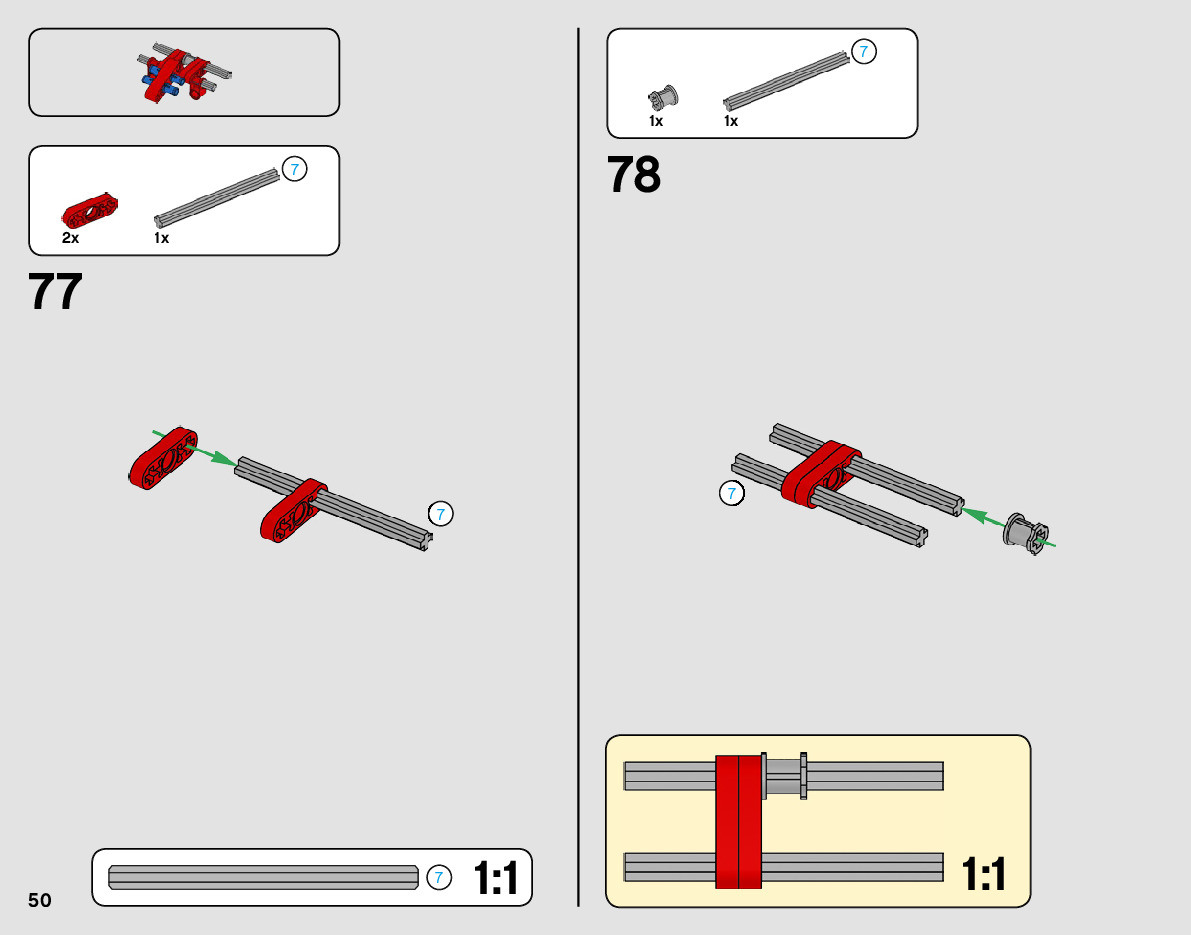 7
2x
1x

77

7

7
1:1

50

7
1x
1x

78

7

1:1