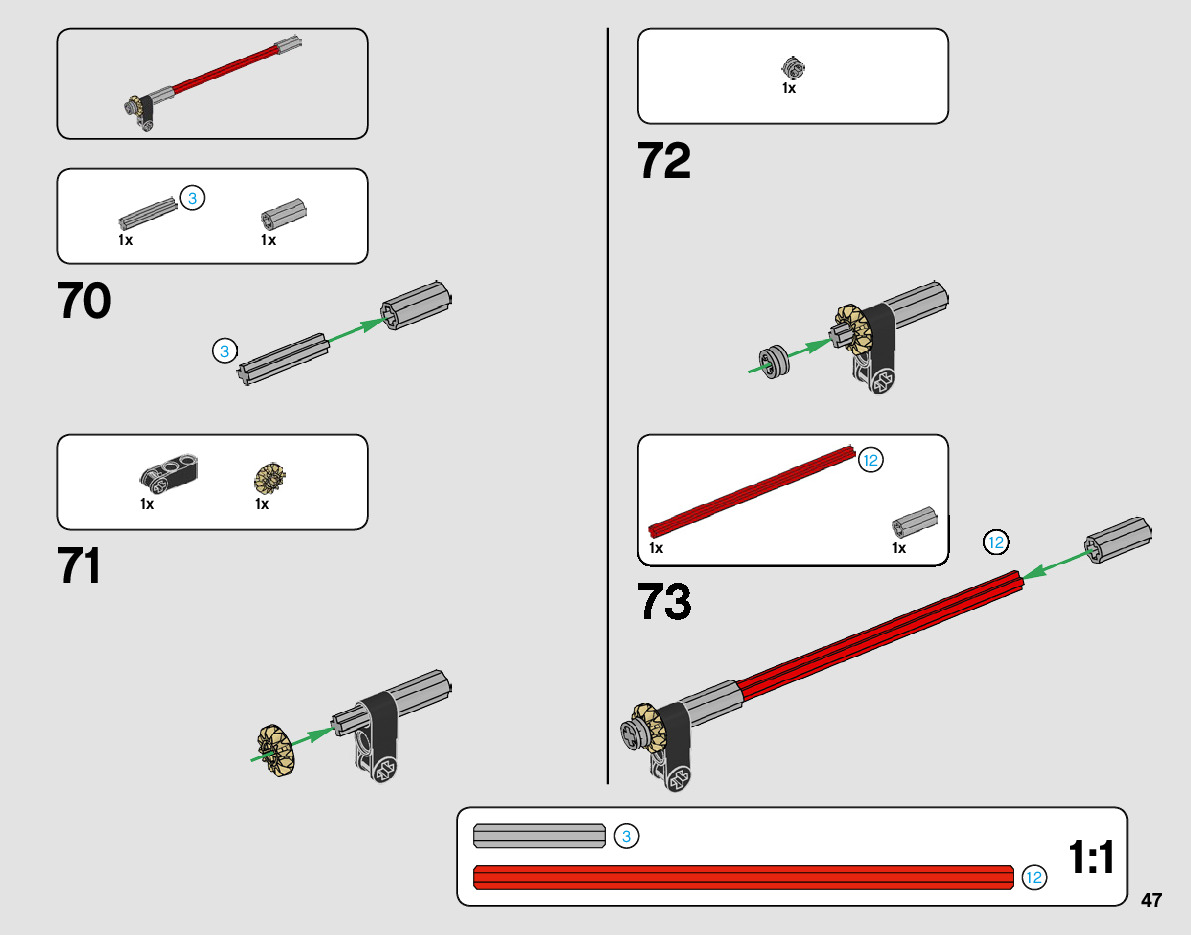 3
1x
1x

70

3

1x
1x

71

1x

72

12
1x
1x

73

12

3
12
1:1

47