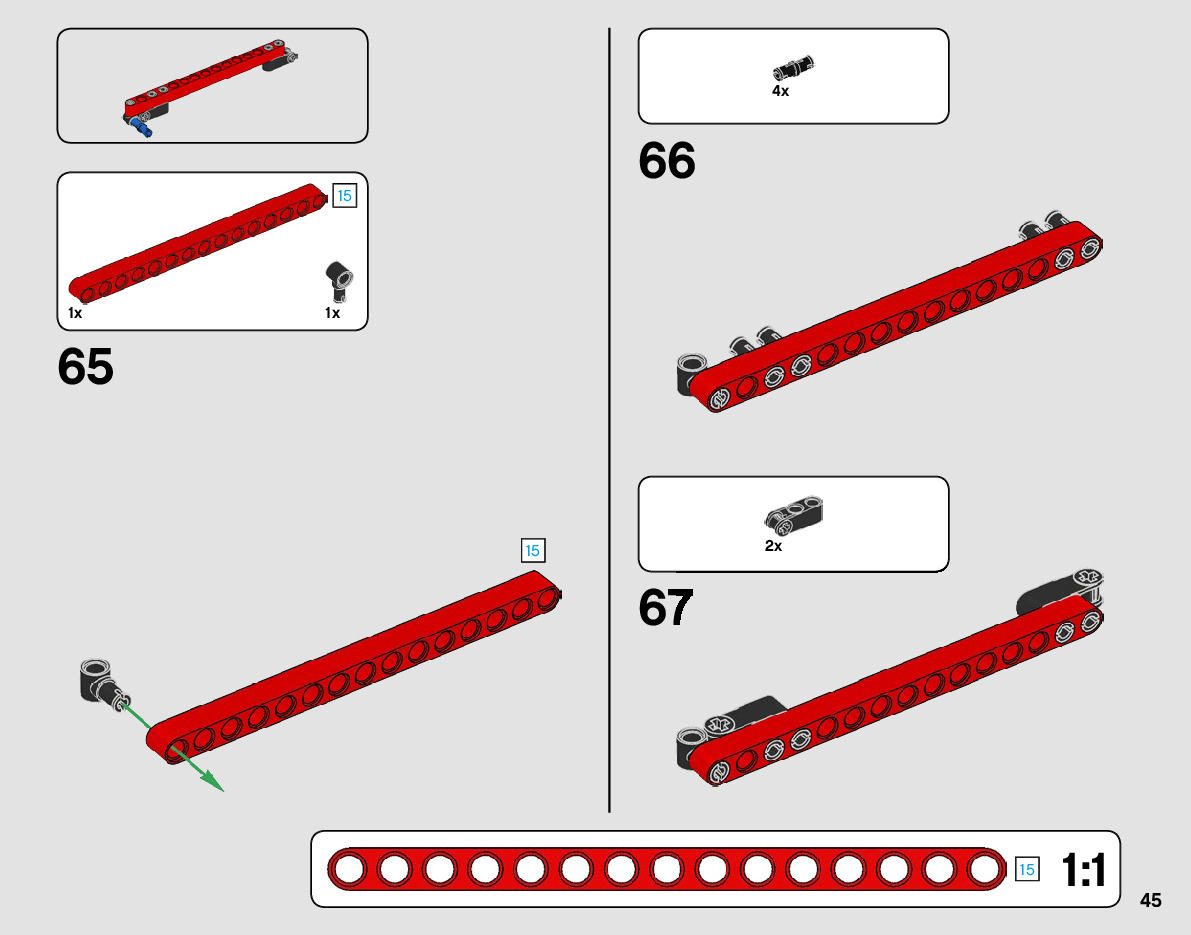 15

1x

1x

65

15

4x

66

2x

67

15 1:1

45