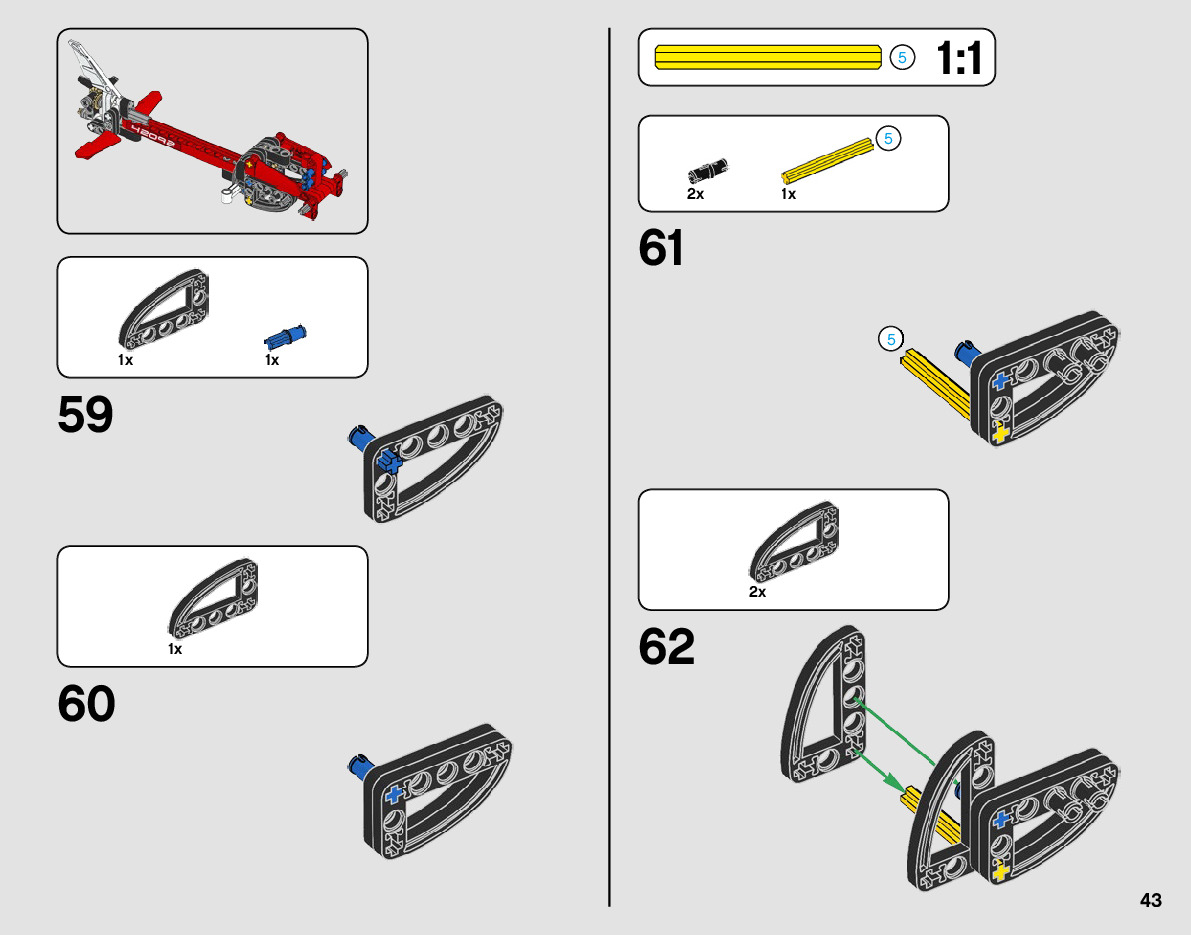 42092

1x

1x

59

1x

60

5 1:1

5

2x

1x

61

5

2x

62

43