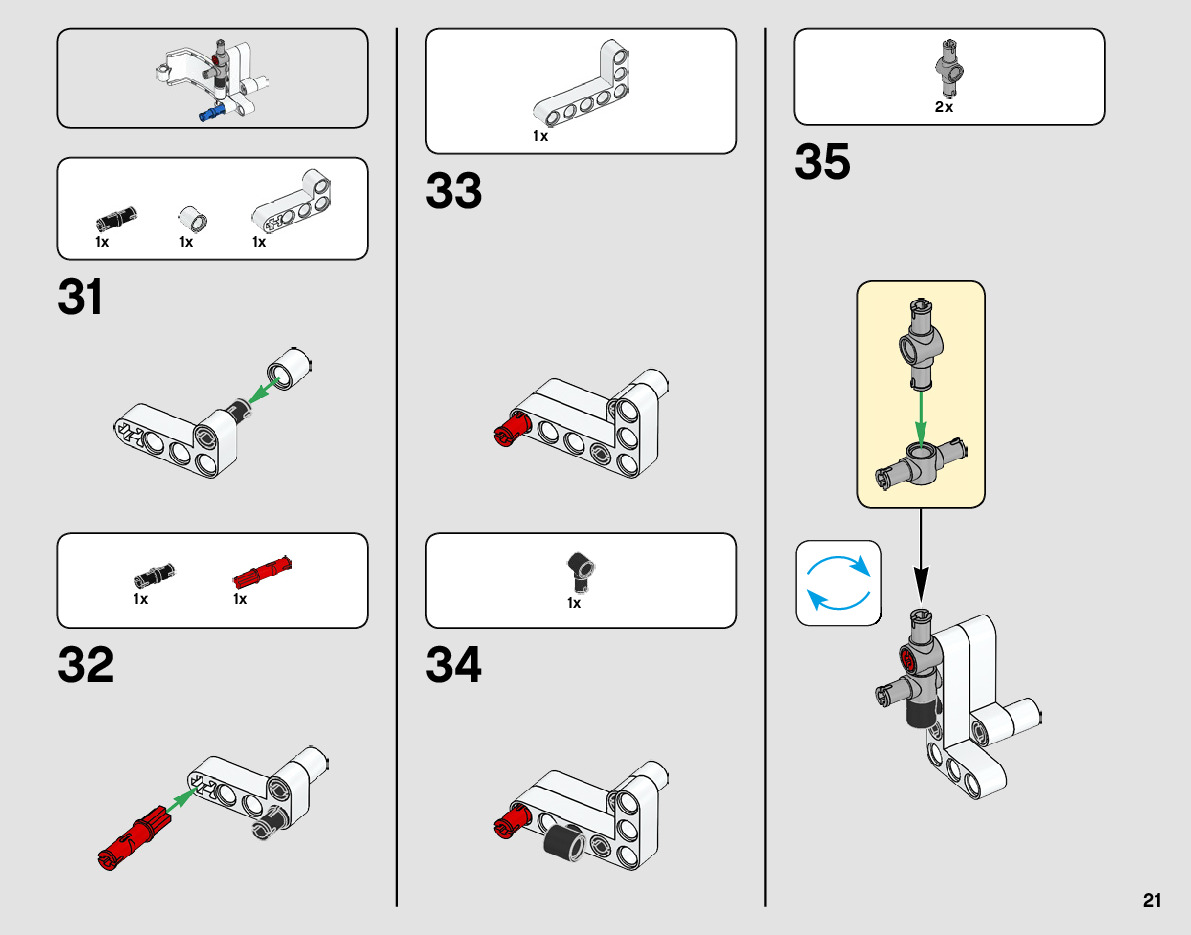 1x 1x 1x

31

1x 1x

32

1x

33

1x

34

2x

35

21