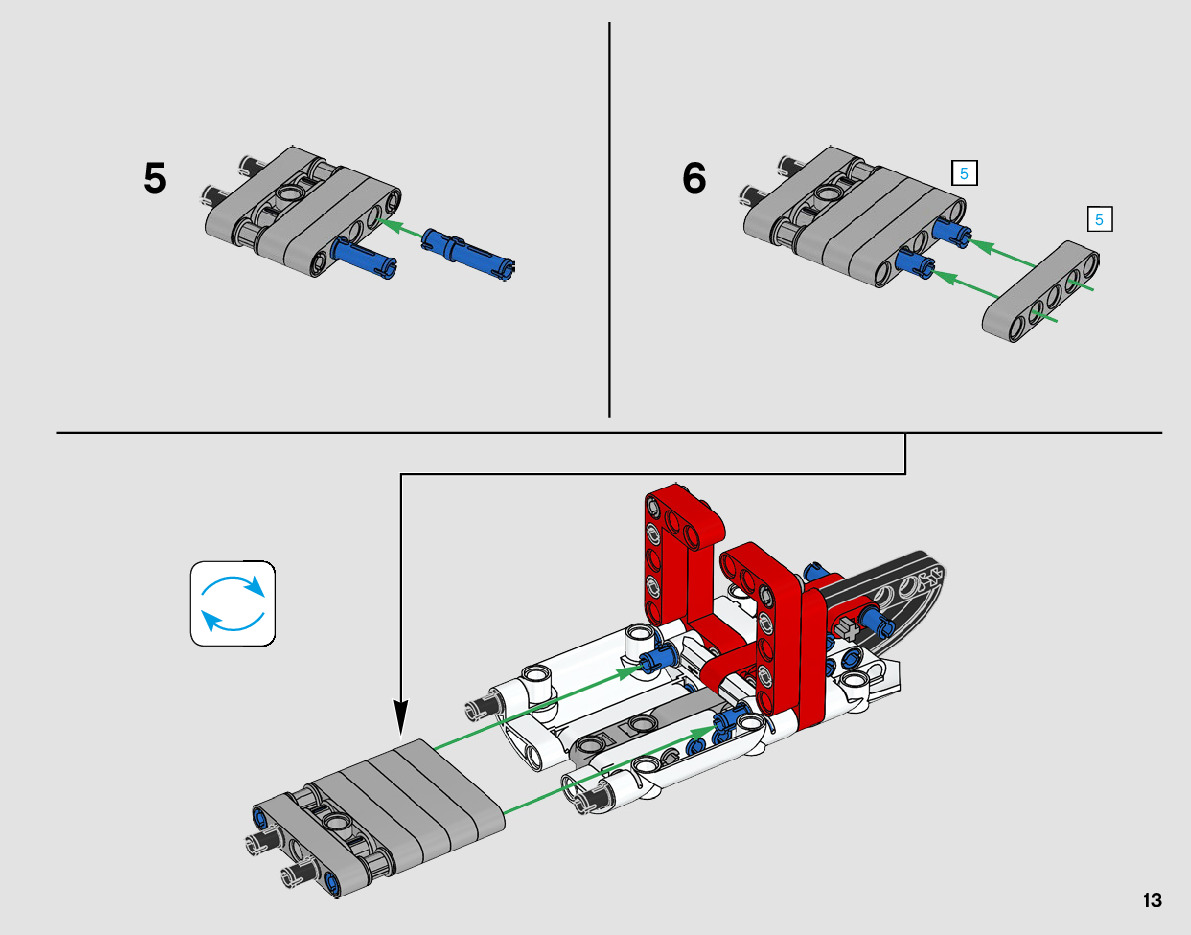 5

6

5

5

13