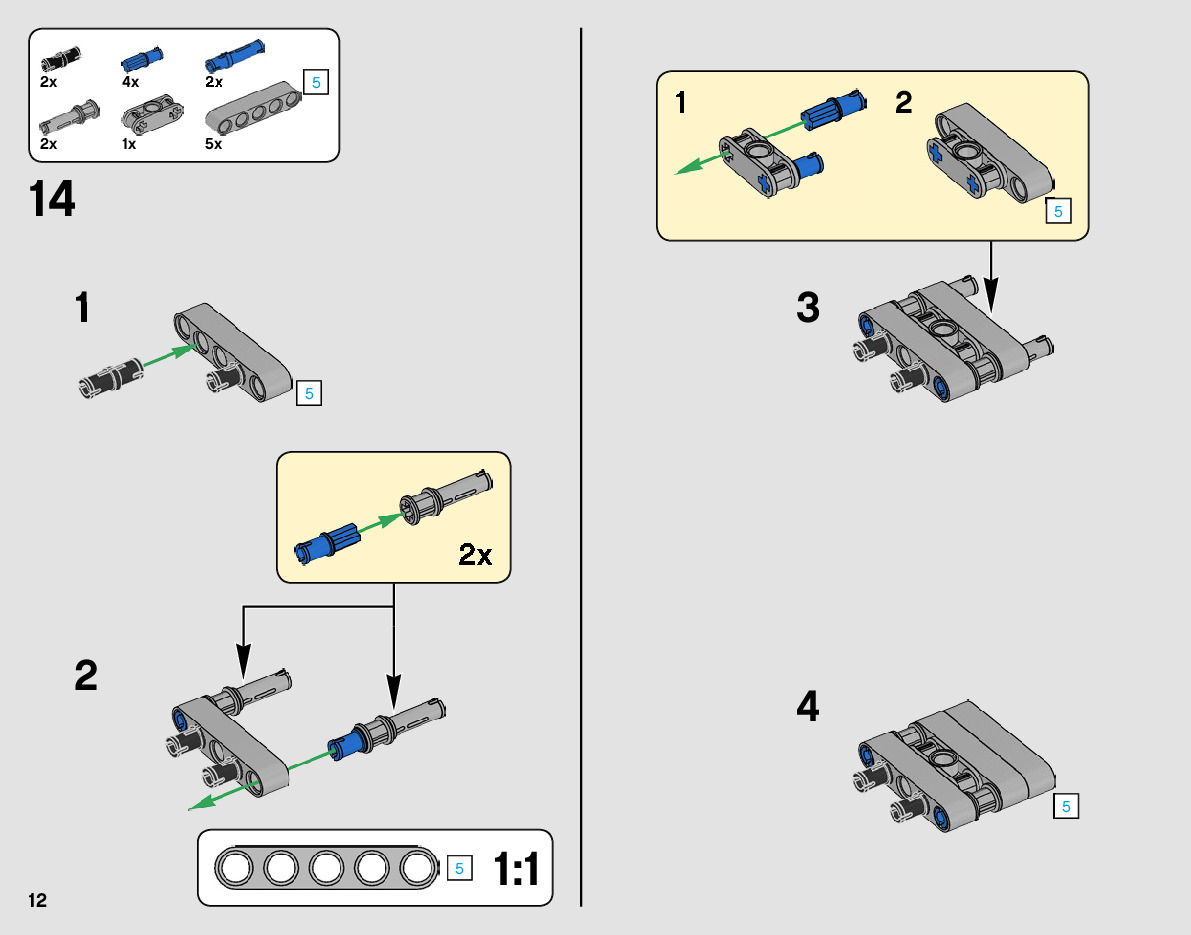 2x
4x
2x
5
2x
1x
5x

14

1
5

2x

2

5
1:1

12

1
2
5

3

4
5