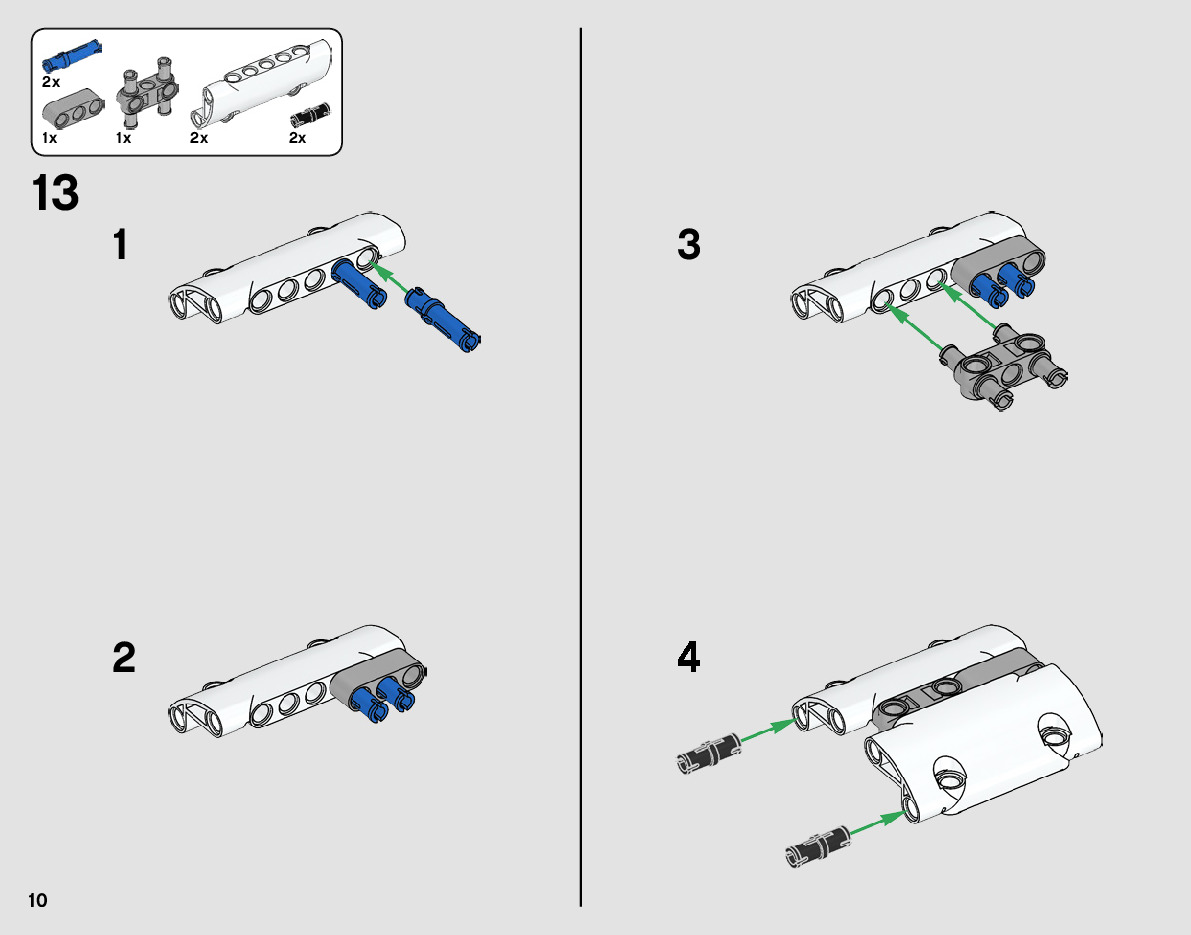 2x
1x
1x
2x
2x

13

1

2

3

4

10