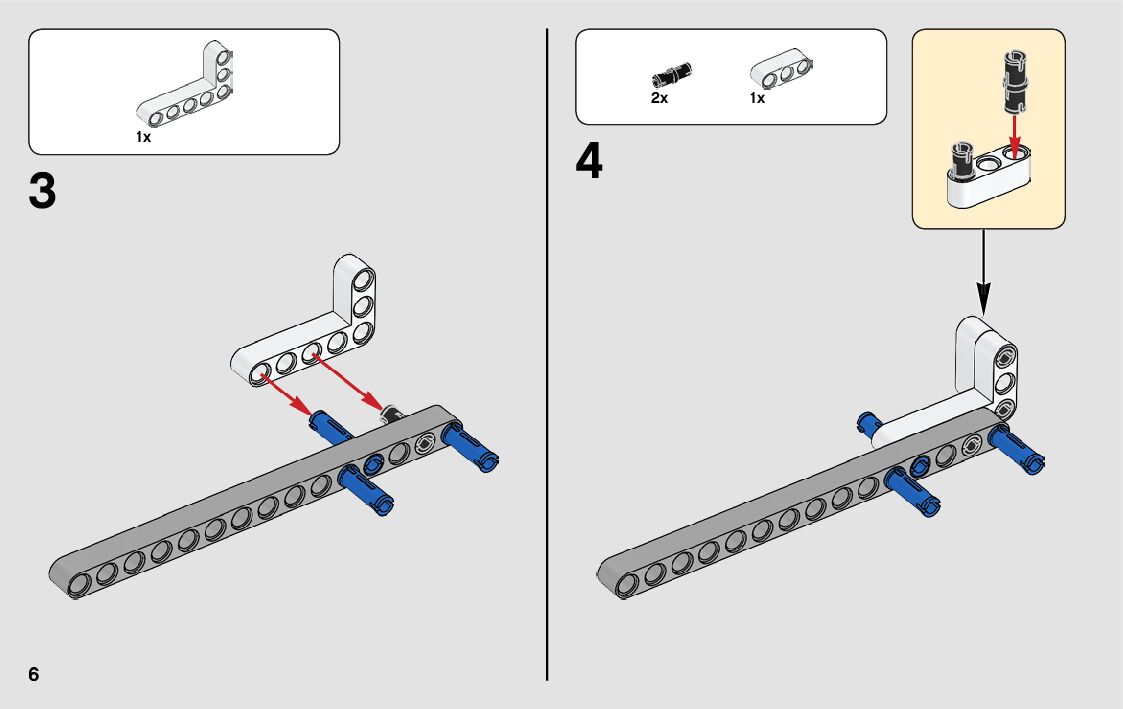 1x

3

2x

1x

4

6