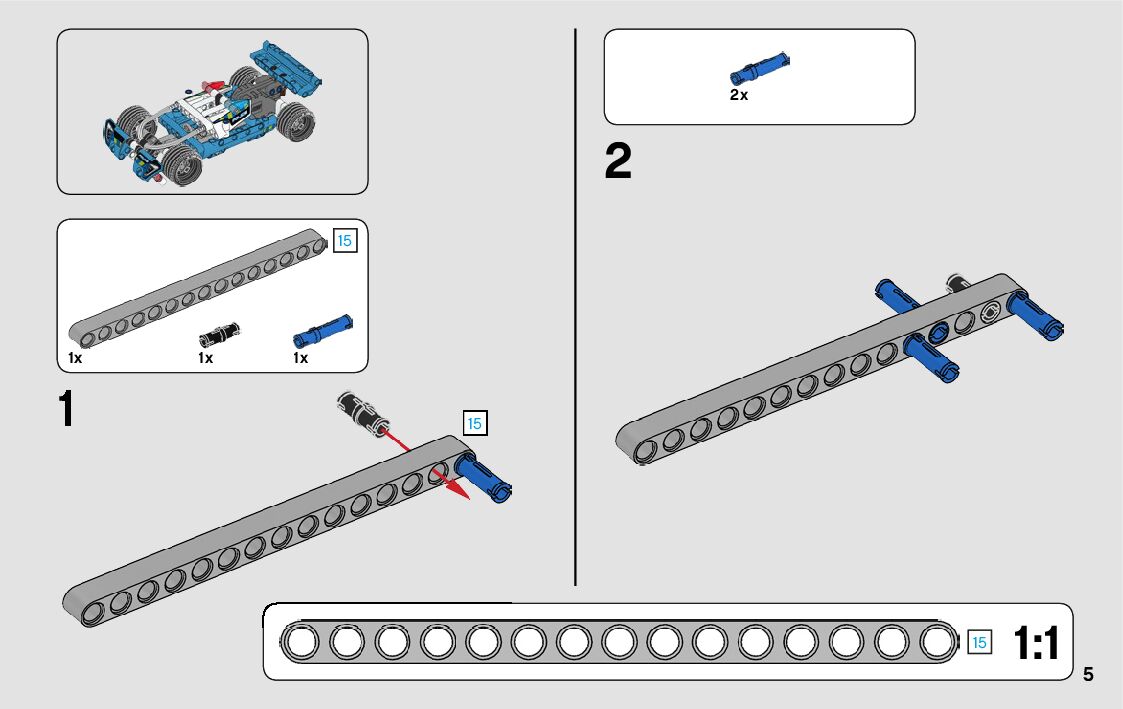 15

1x 1x 1x

1

15

2x

2

15 1:1

5