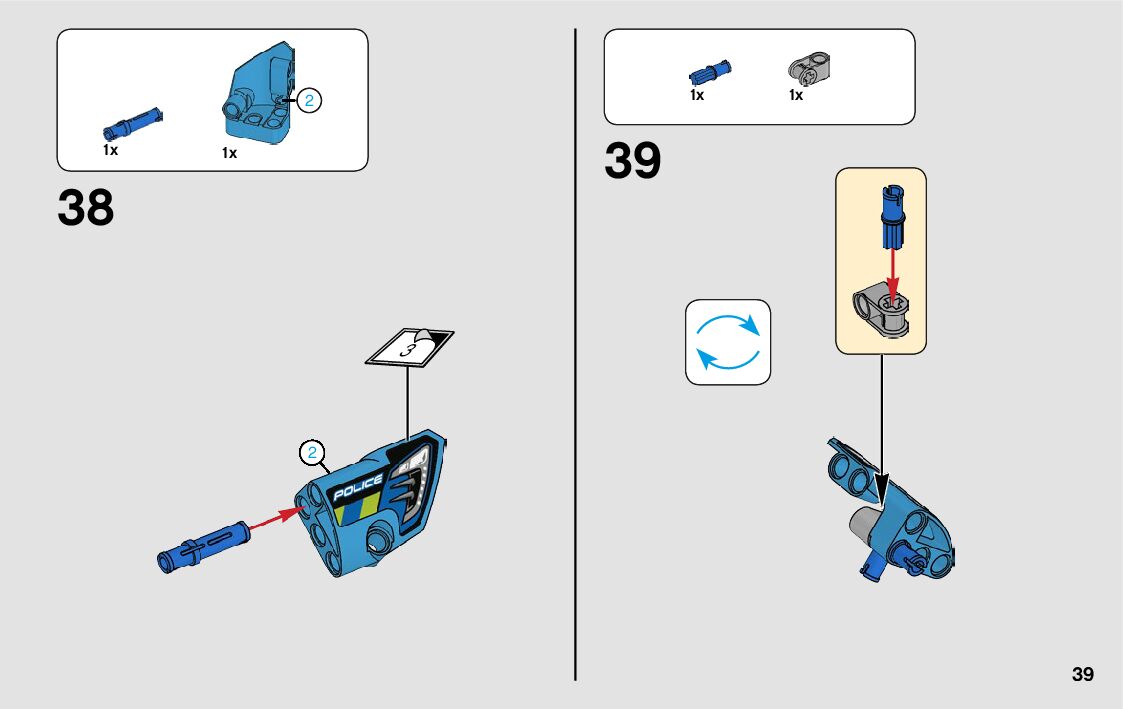 1x
2
1x

38

3

2

POLICE

1x
1x

39

39