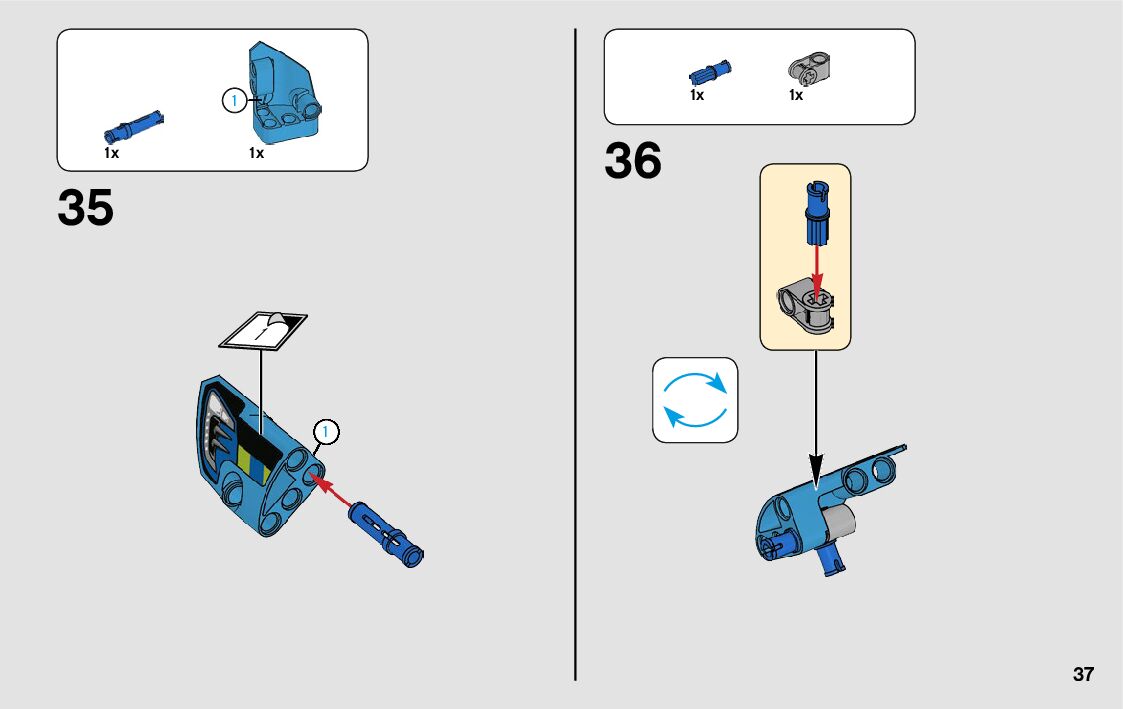 1

1x

1x

35

1

1x

1x

36

37