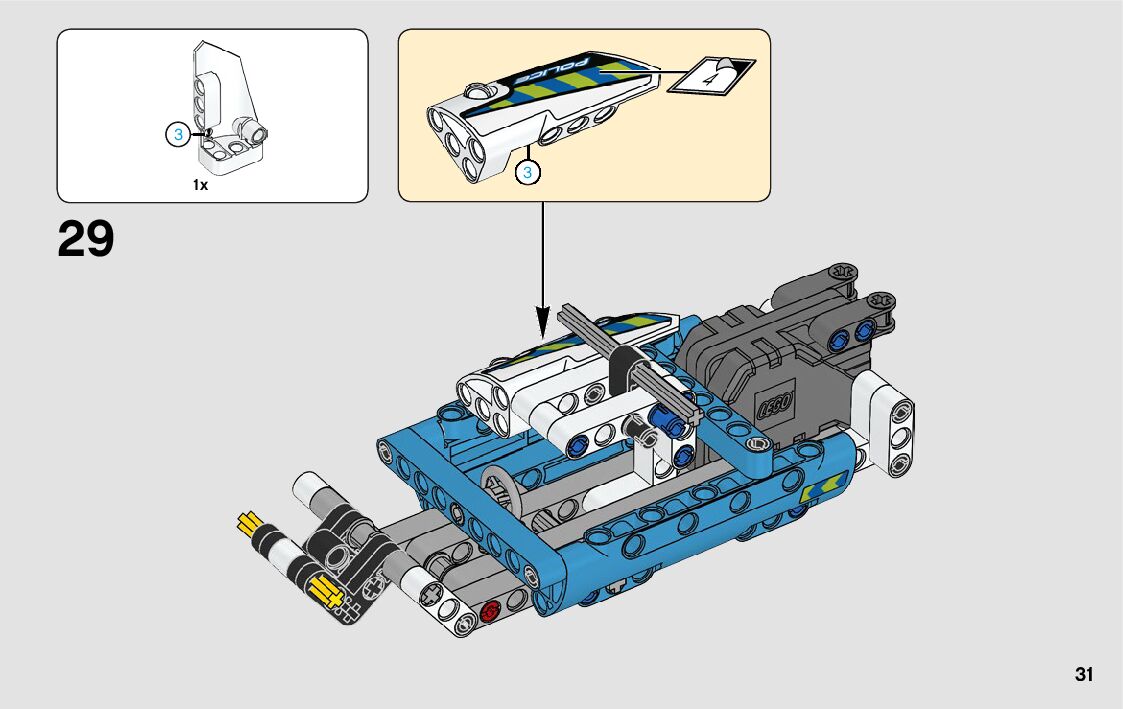 3

1x

POLICE

4

3

29

LEGO

31