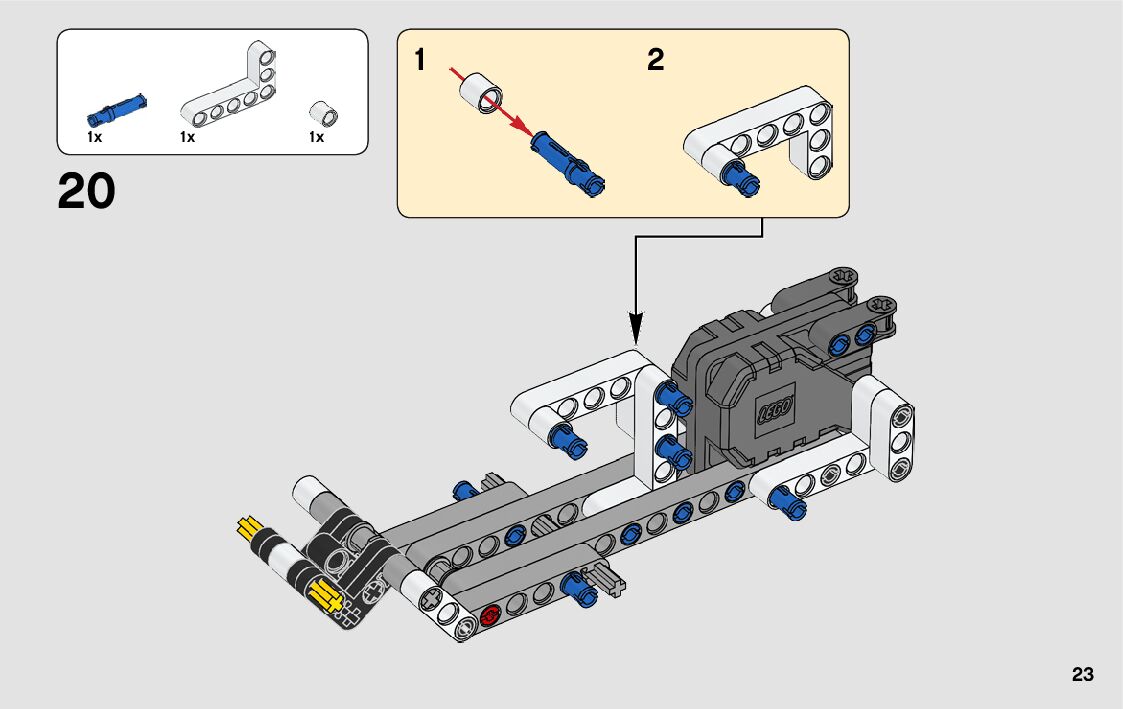 1x
1x
1x

20

1
2

LEGO

23