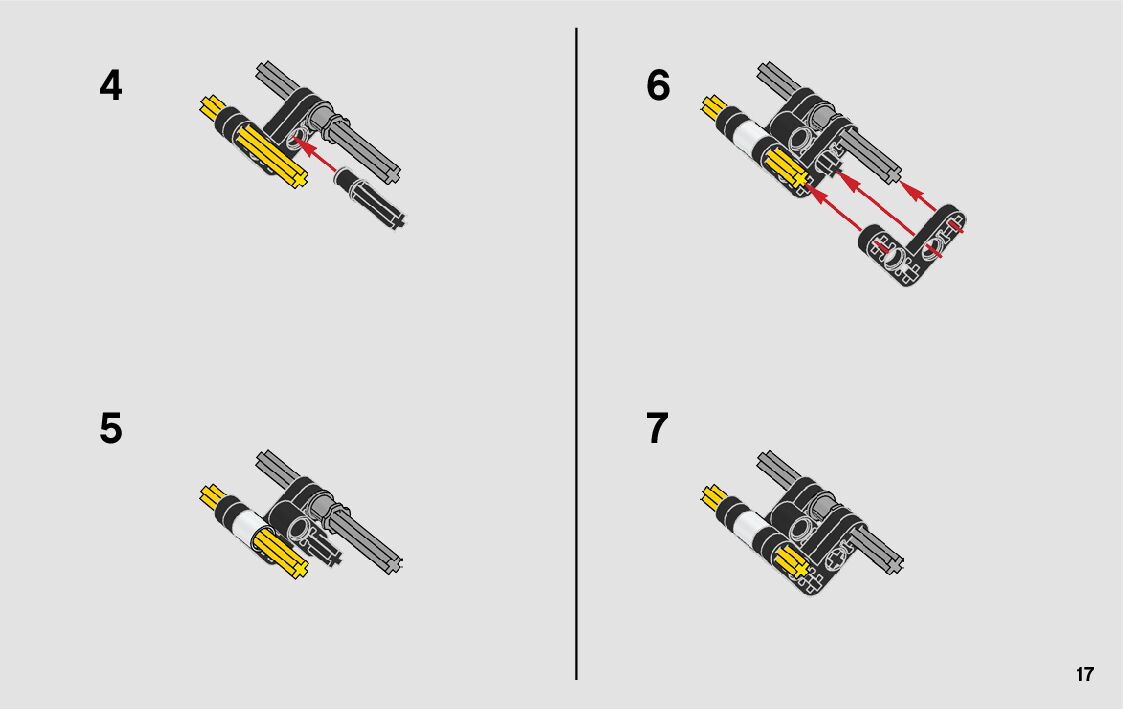 4

5

6

7

17