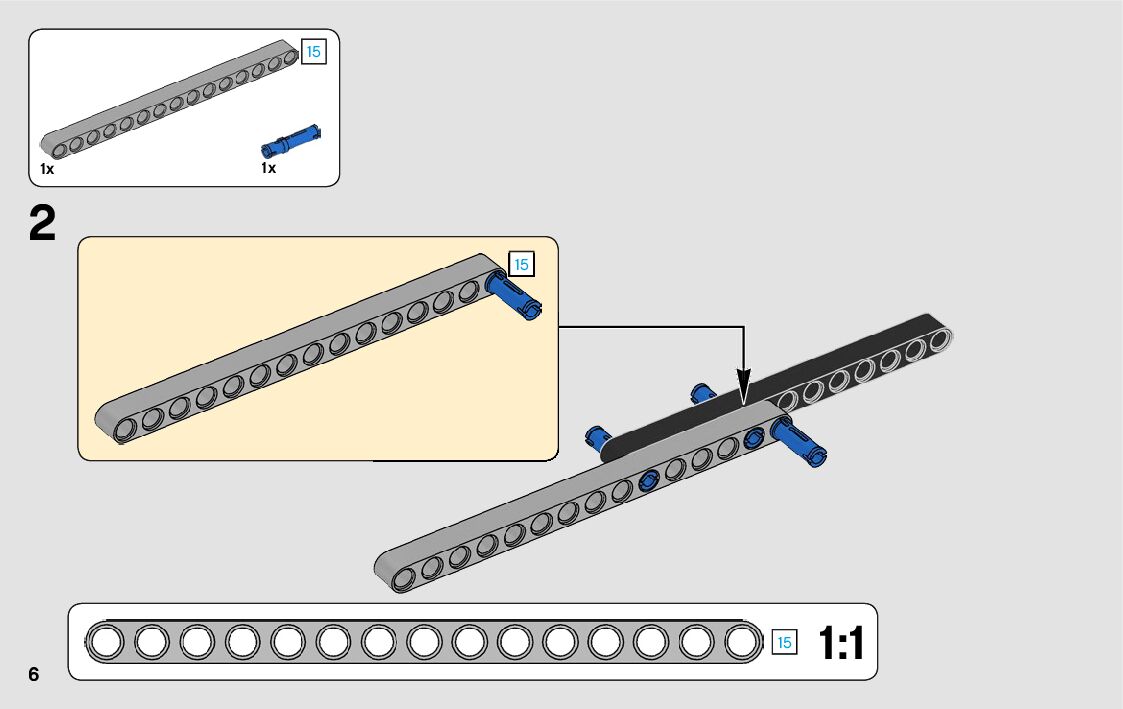 15

1x

1x

2

15

15

1:1

6