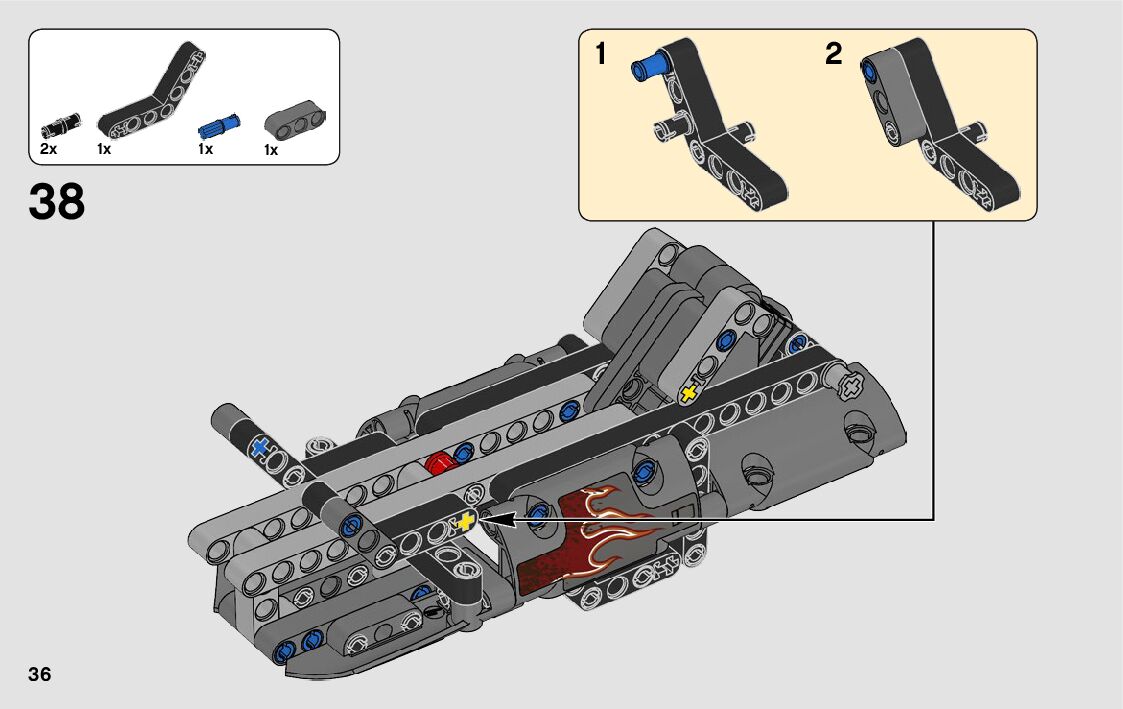 2x 1x 1x 1x

38

1 2

36