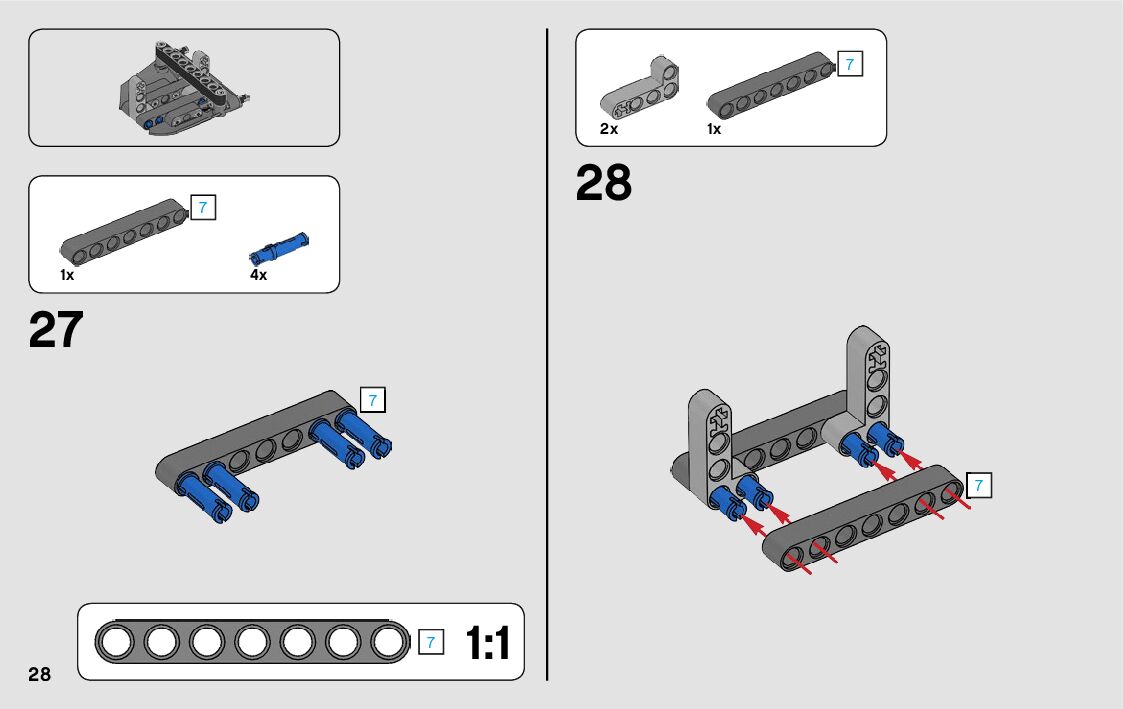 7

1x

4x

27

7

7

1:1

28

7

2x

1x

28

7