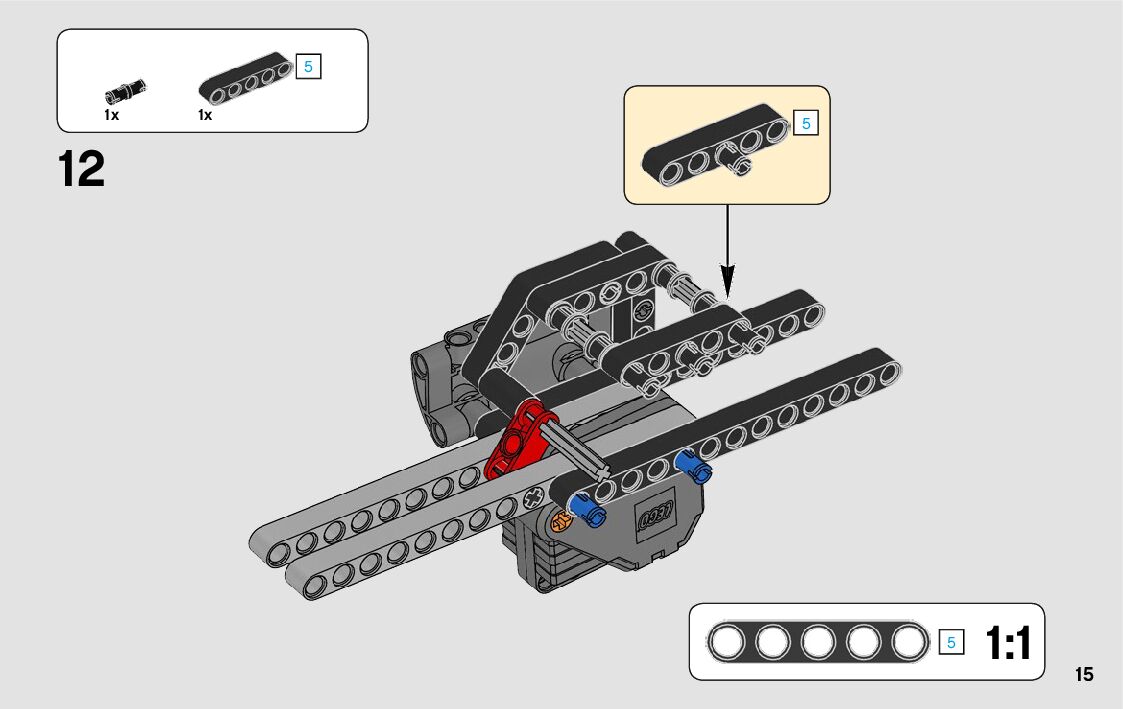 1x 1x 5

12

5

LEGO

5 1:1

15