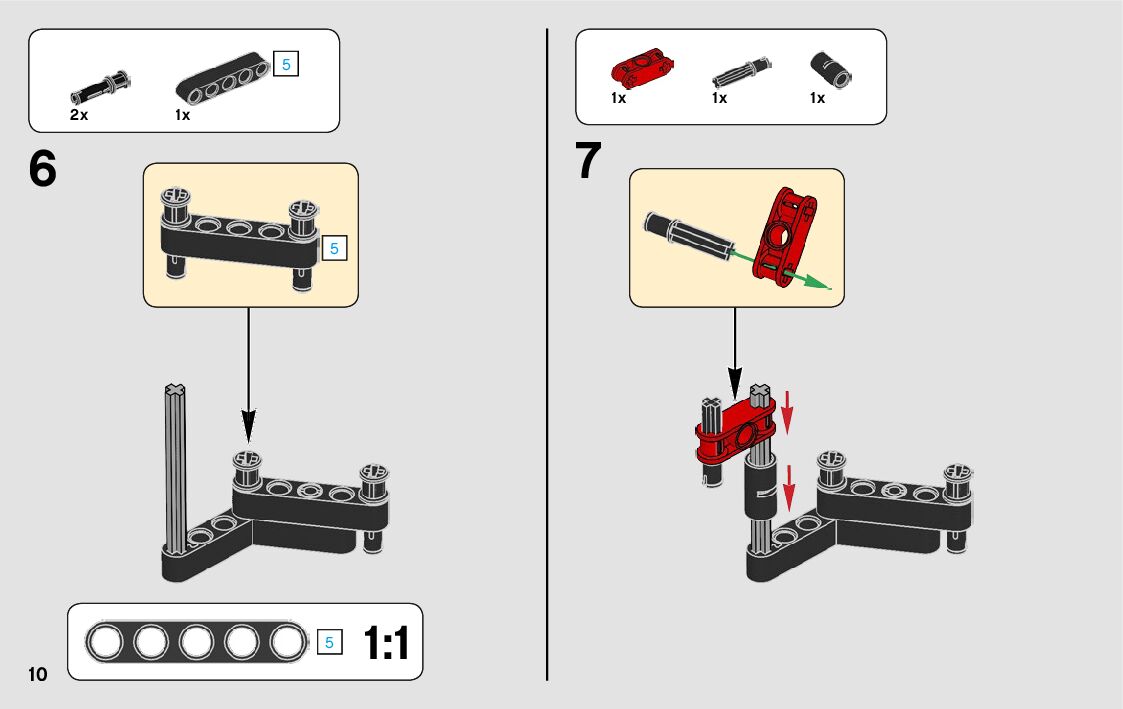 2x 1x 5

6

5

5 1:1

10

1x 1x 1x

7