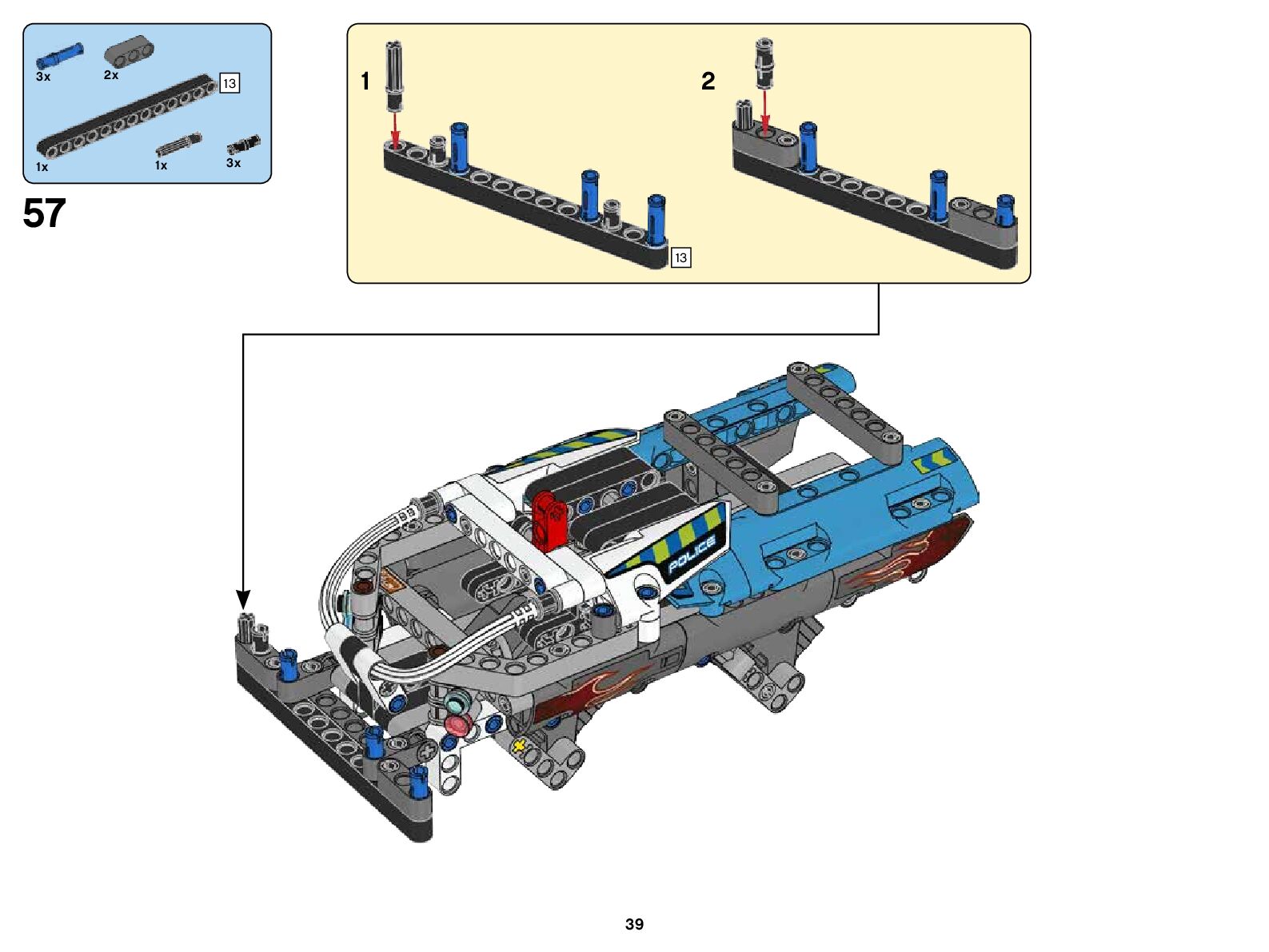 3x
2x
13
1x
1x
3x

57

1
2
13

POLICE

39