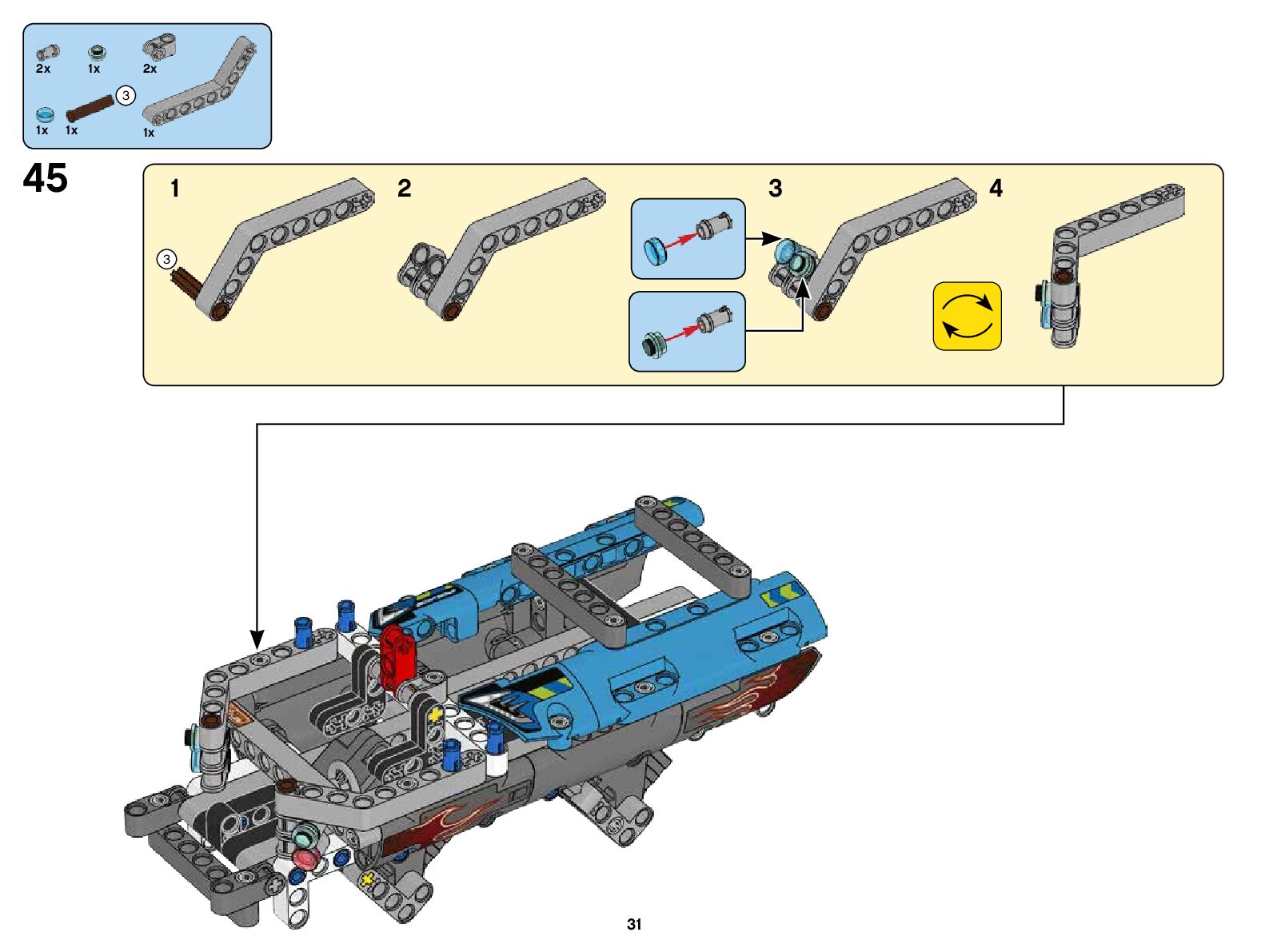 2x 1x 2x

3

1x 1x 1x

45

1

3

2

3

4

31