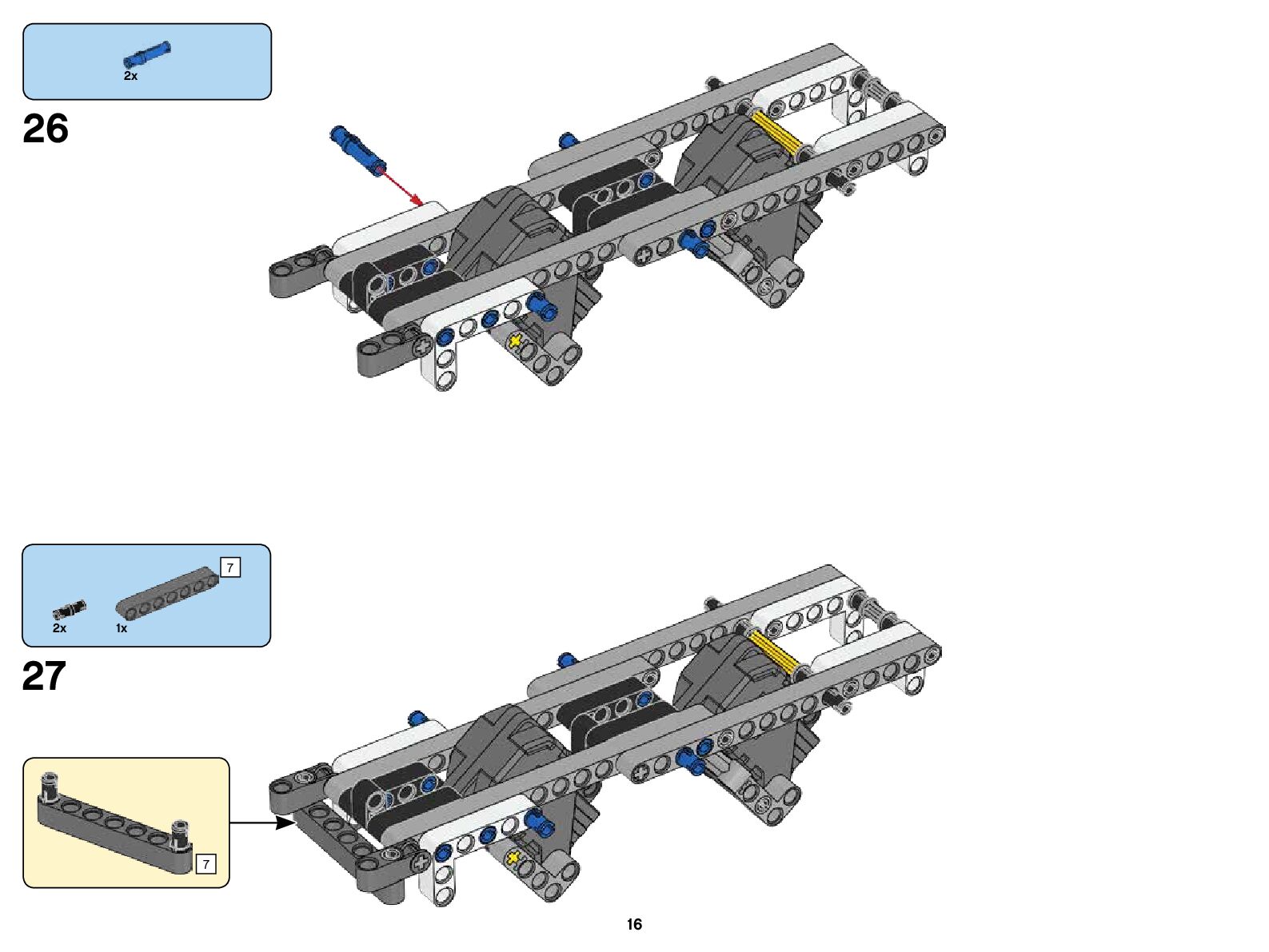 2x

26

7

2x

1x

27

7

16