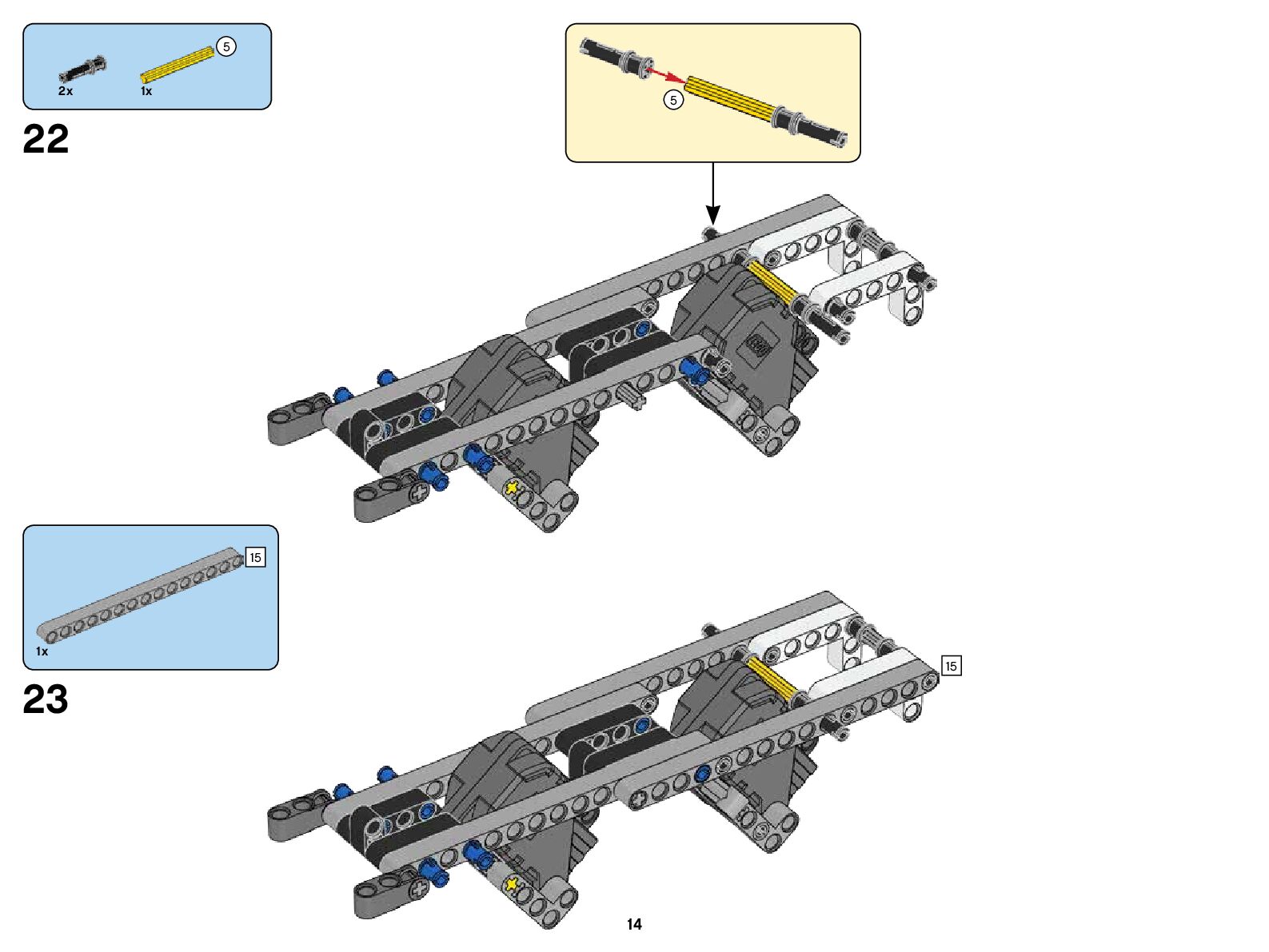 2x
1x
5

22

5

15

1x

23

15

14