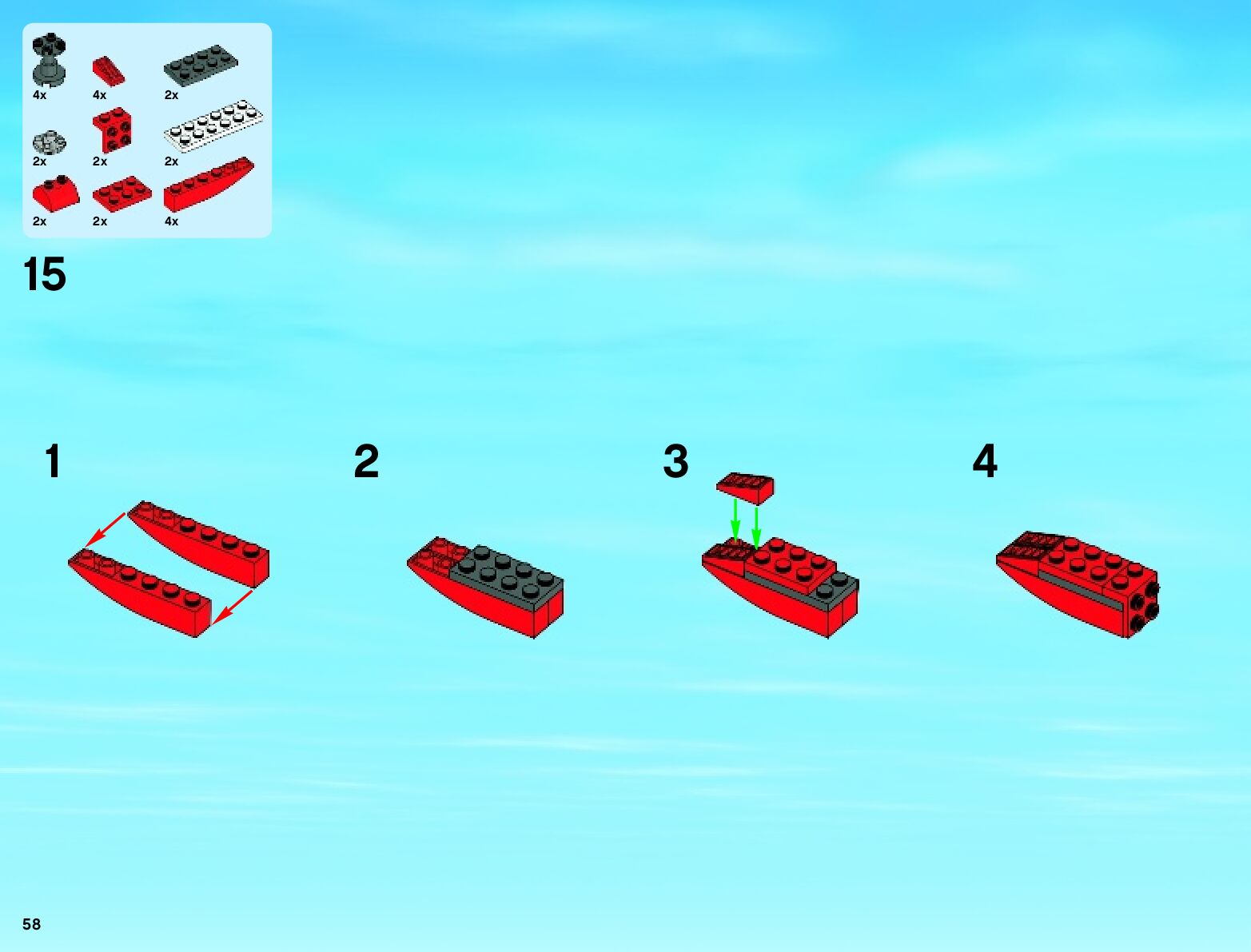 4x 4x 2x
2x 2x 2x
2x 2x 4x

15

1

2

3

4

58