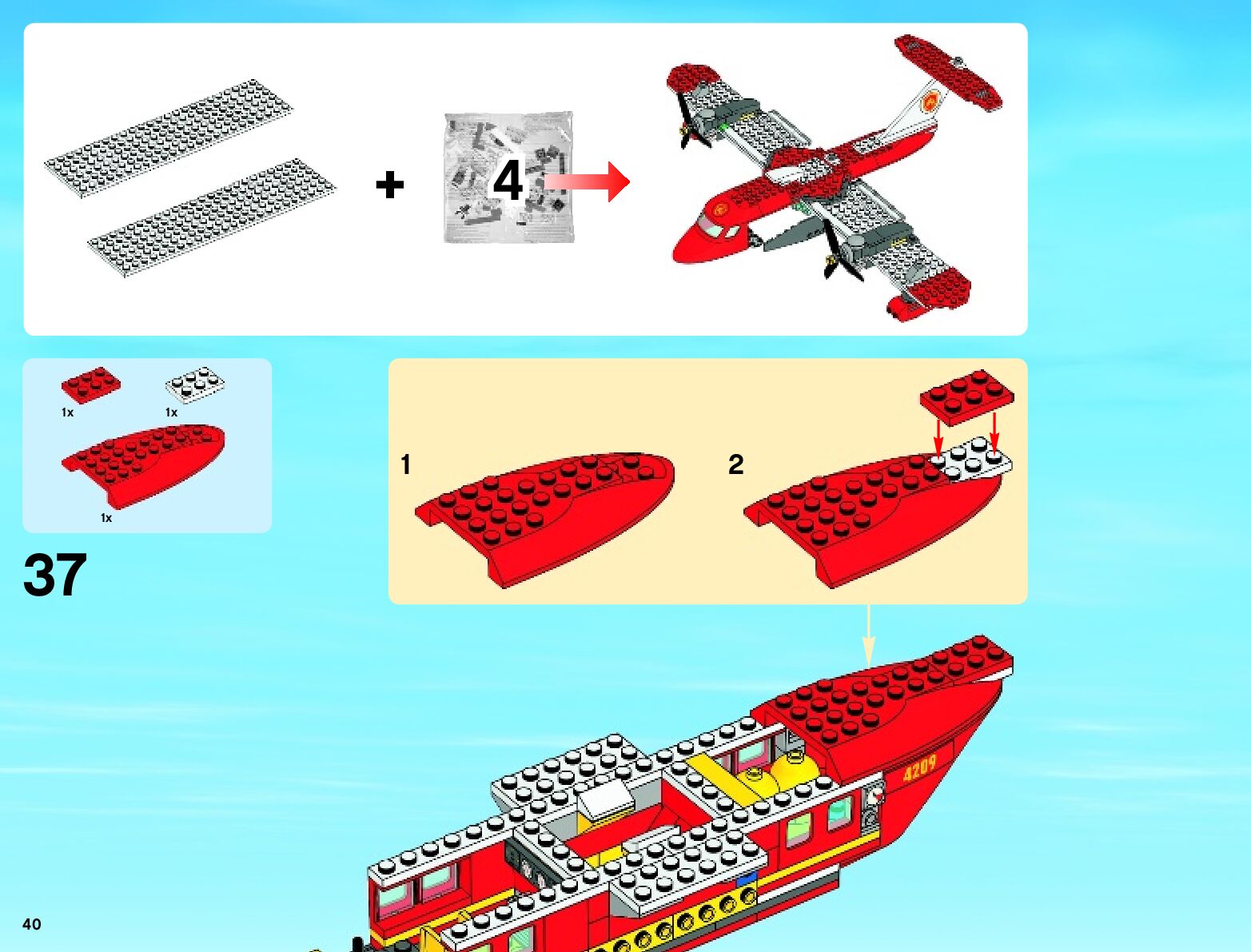 + 4

1x 1x
1x

37

1

2

4209

40