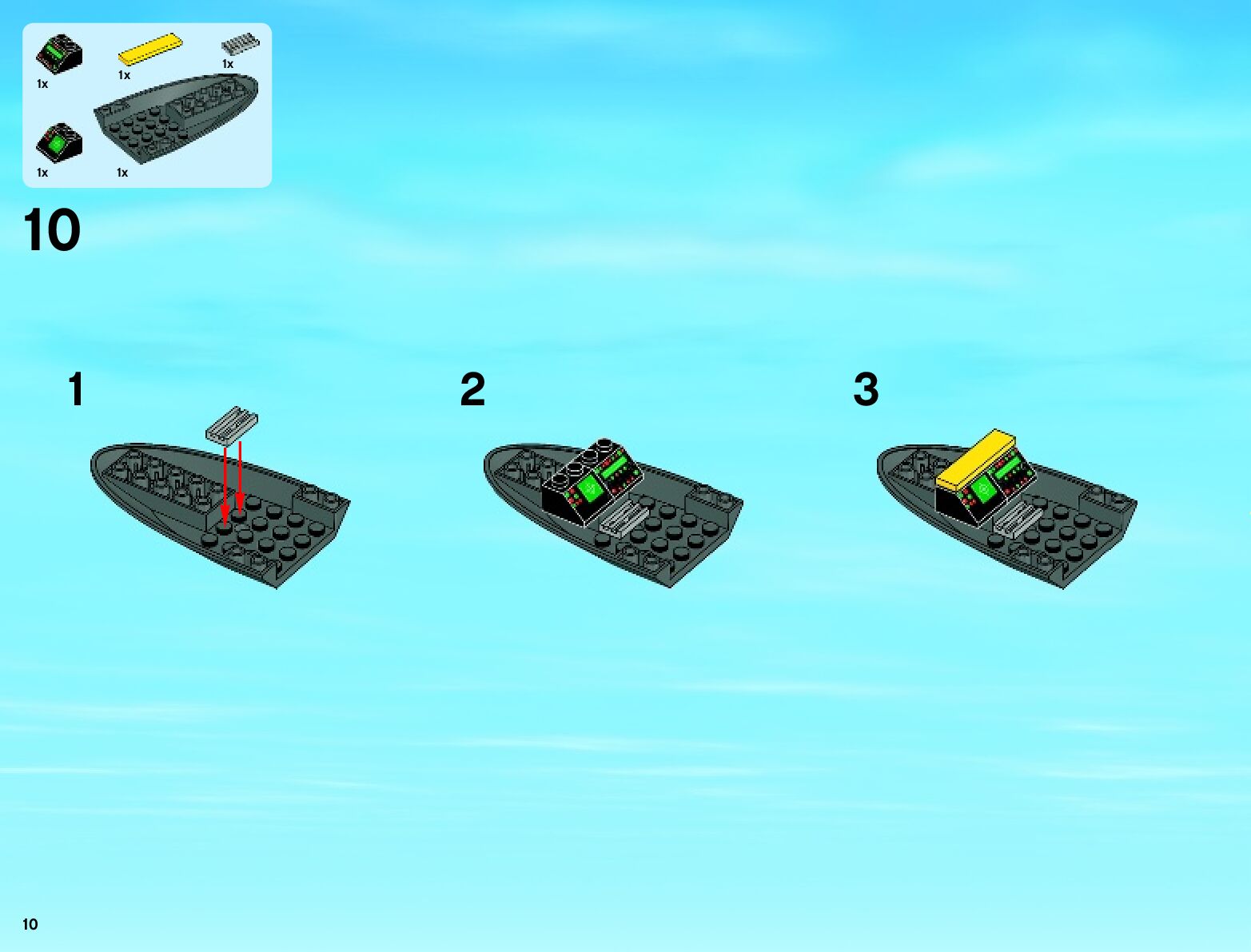 1x
1x
1x
1x
1x

10

1

2

3

10